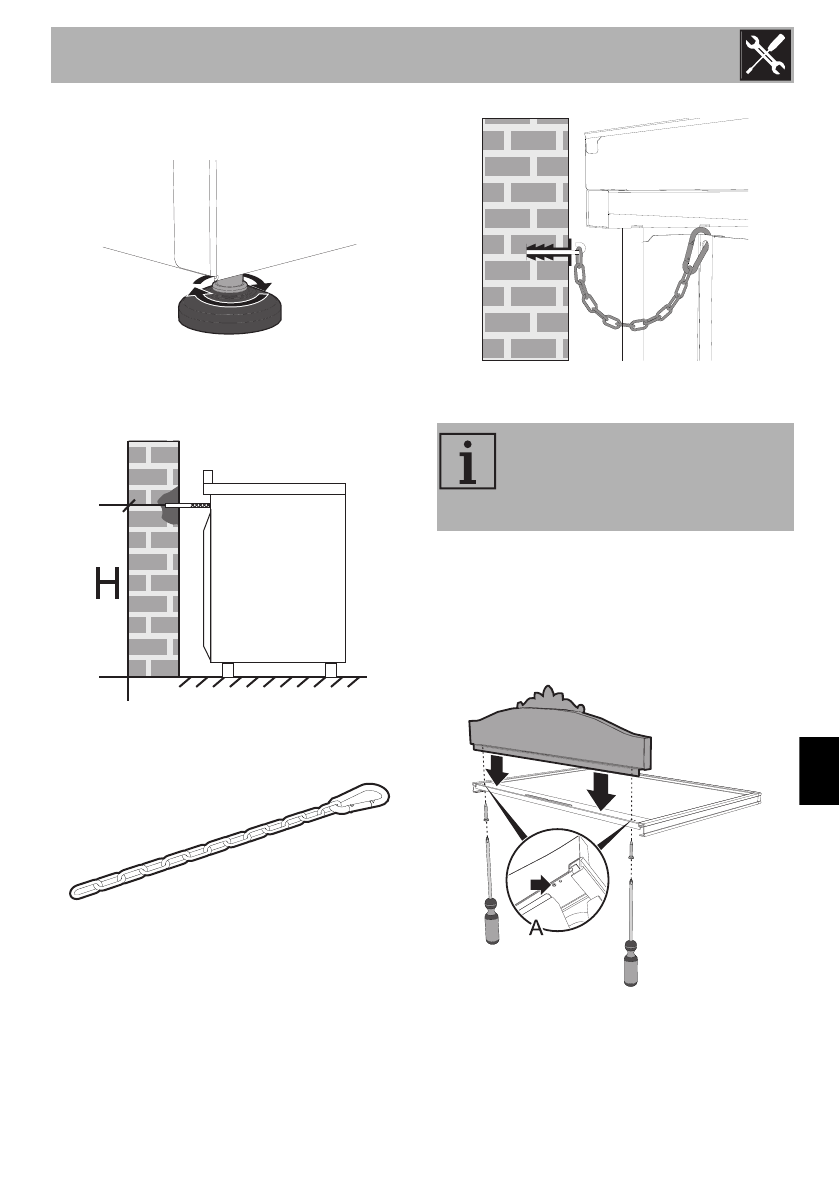 H

A