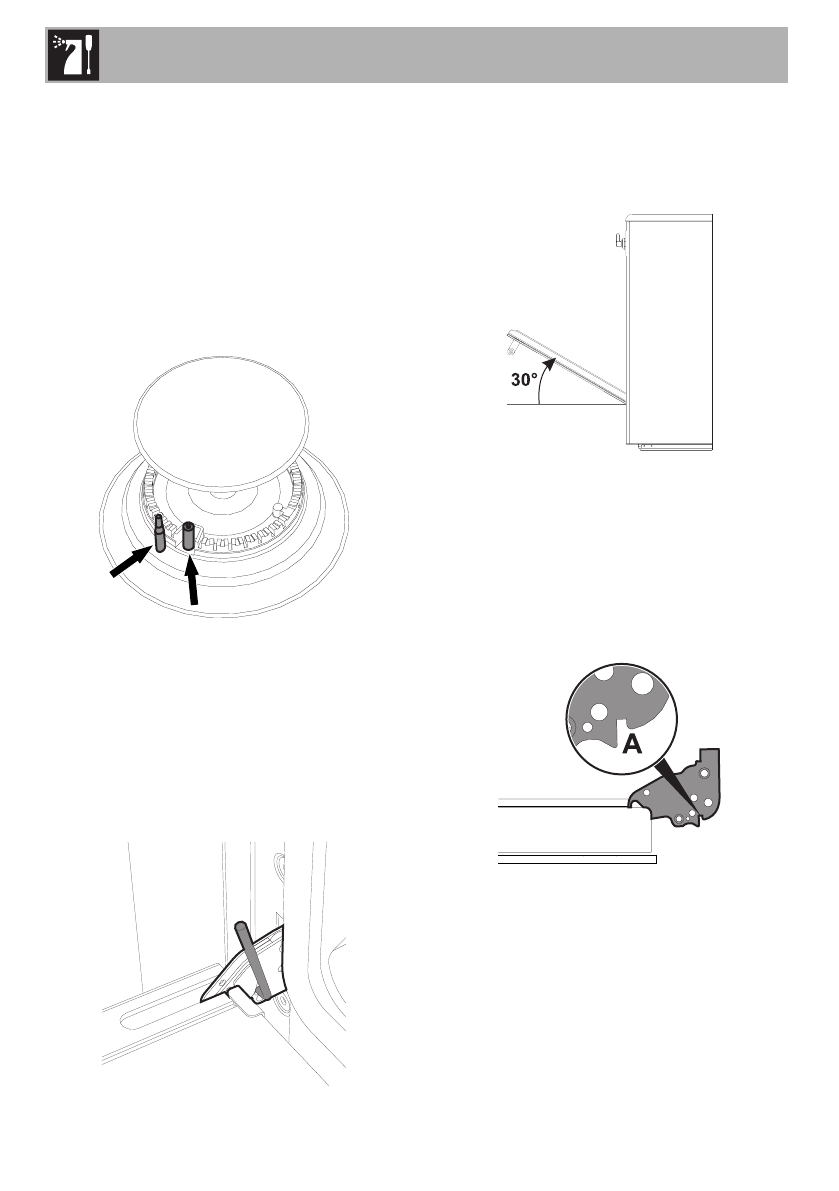 30°

A