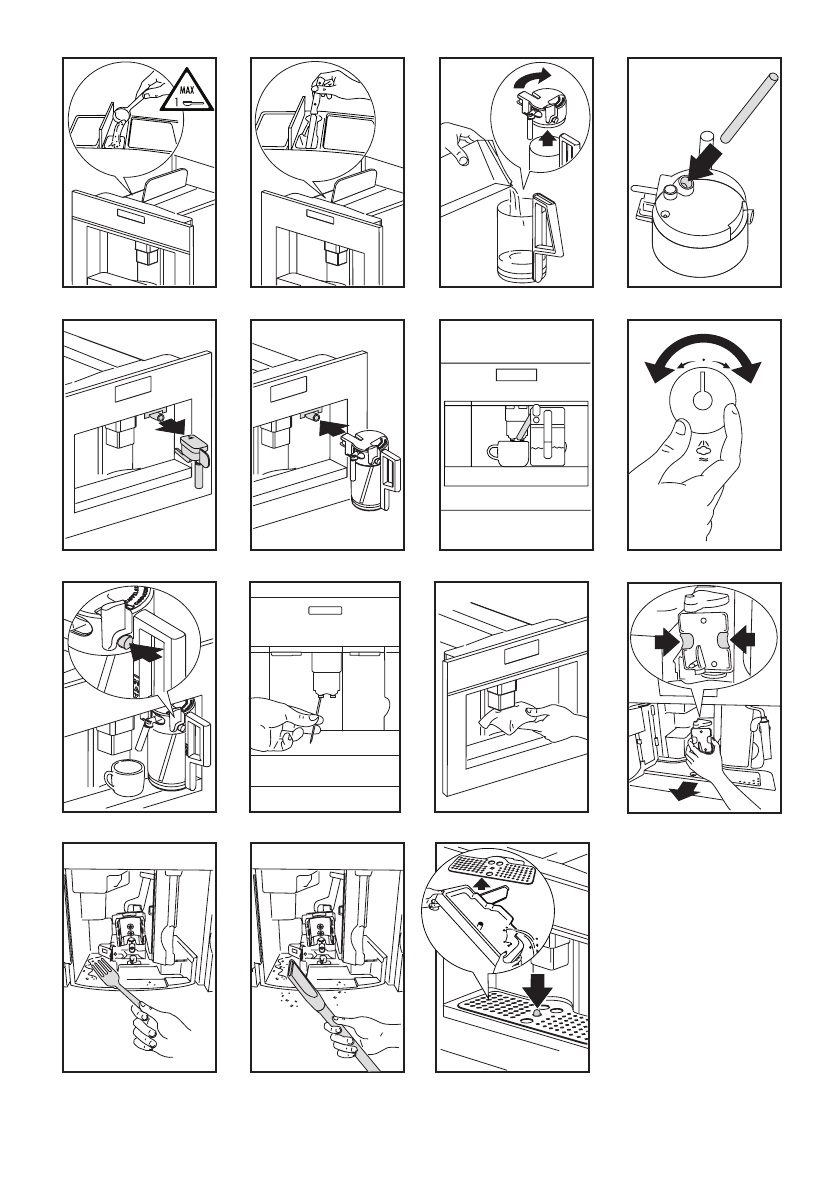 MAX
1