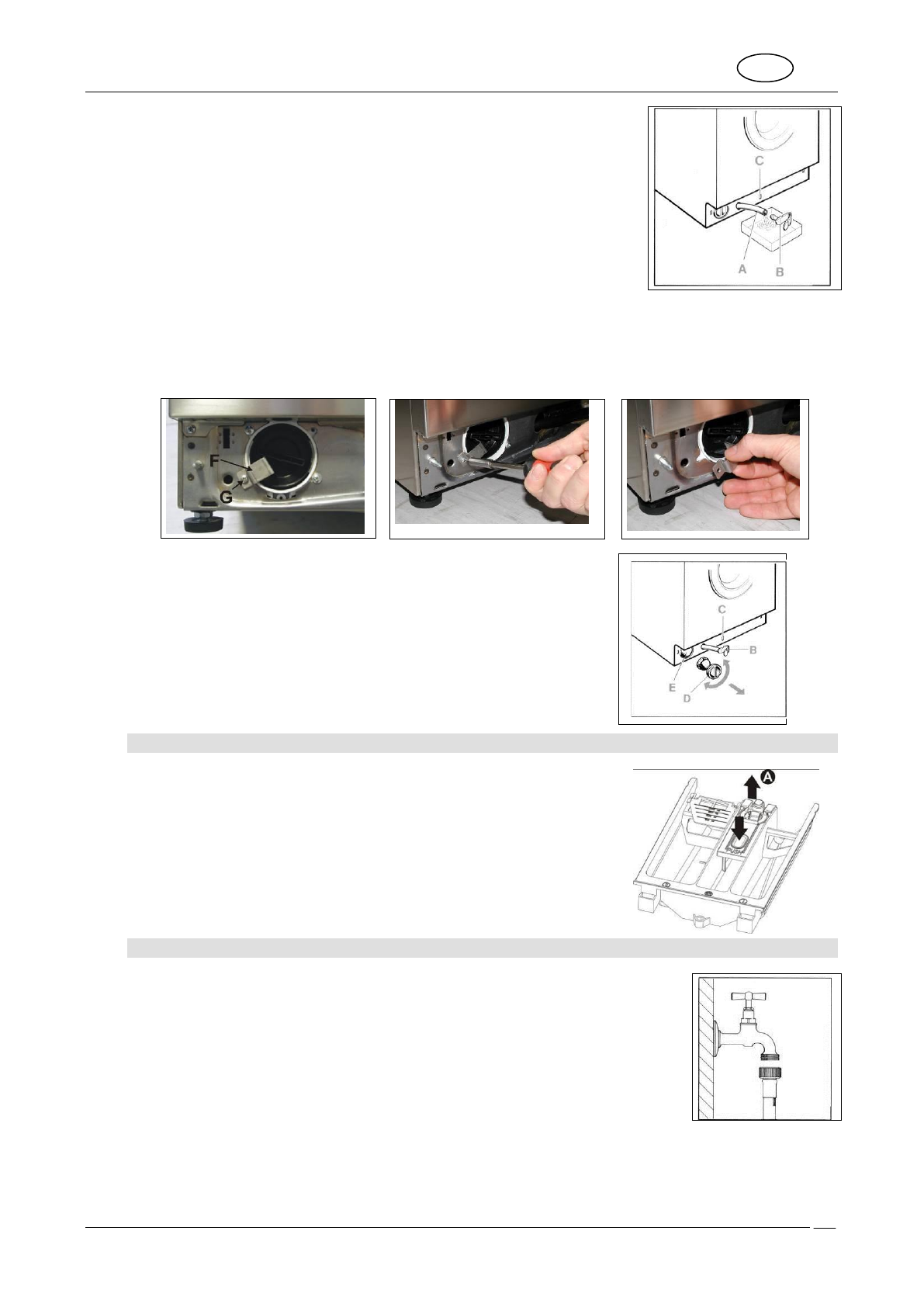 C
A
B

F
G

C
B
E
D

A