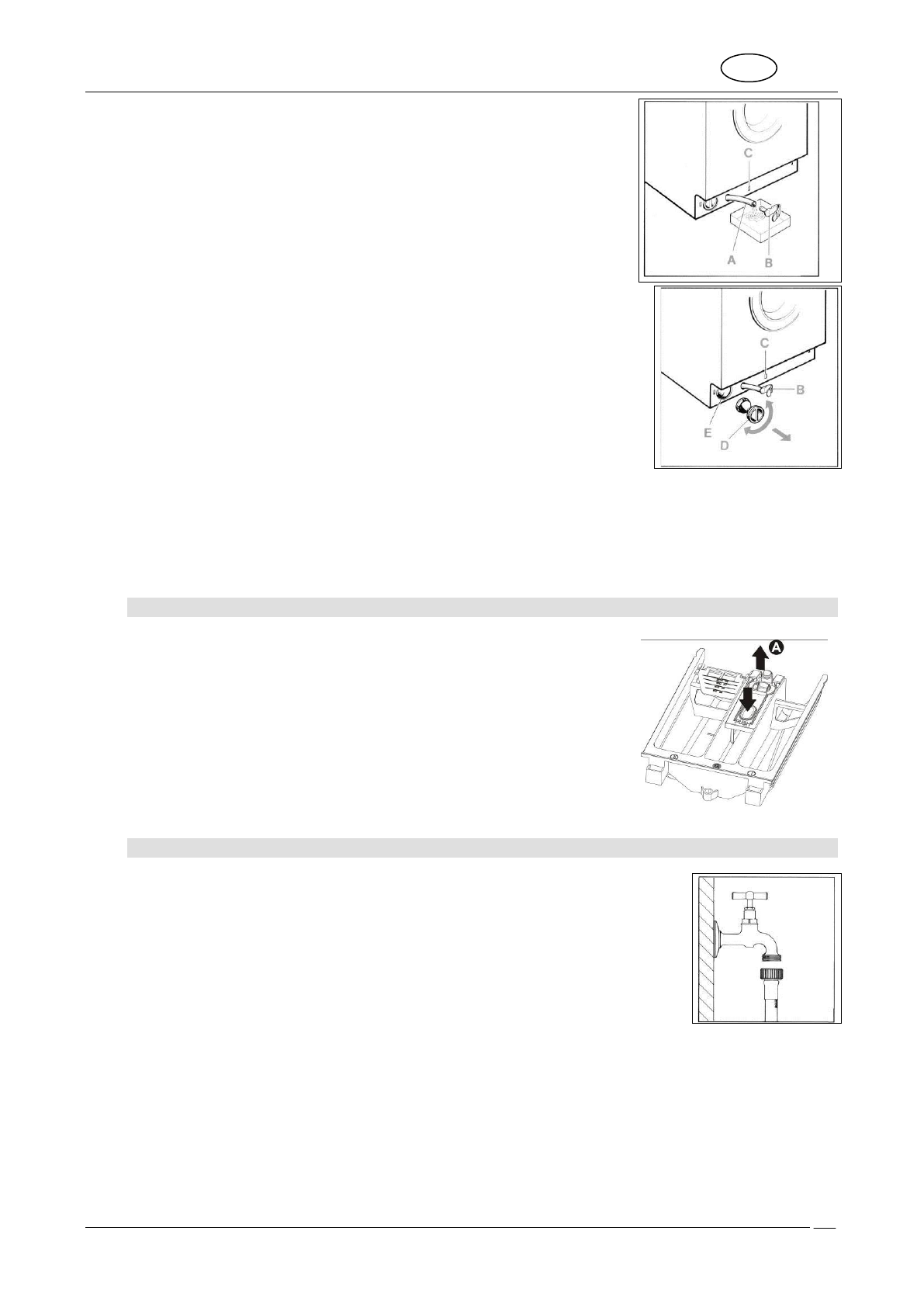 C
A
B

C
B
E
D

A