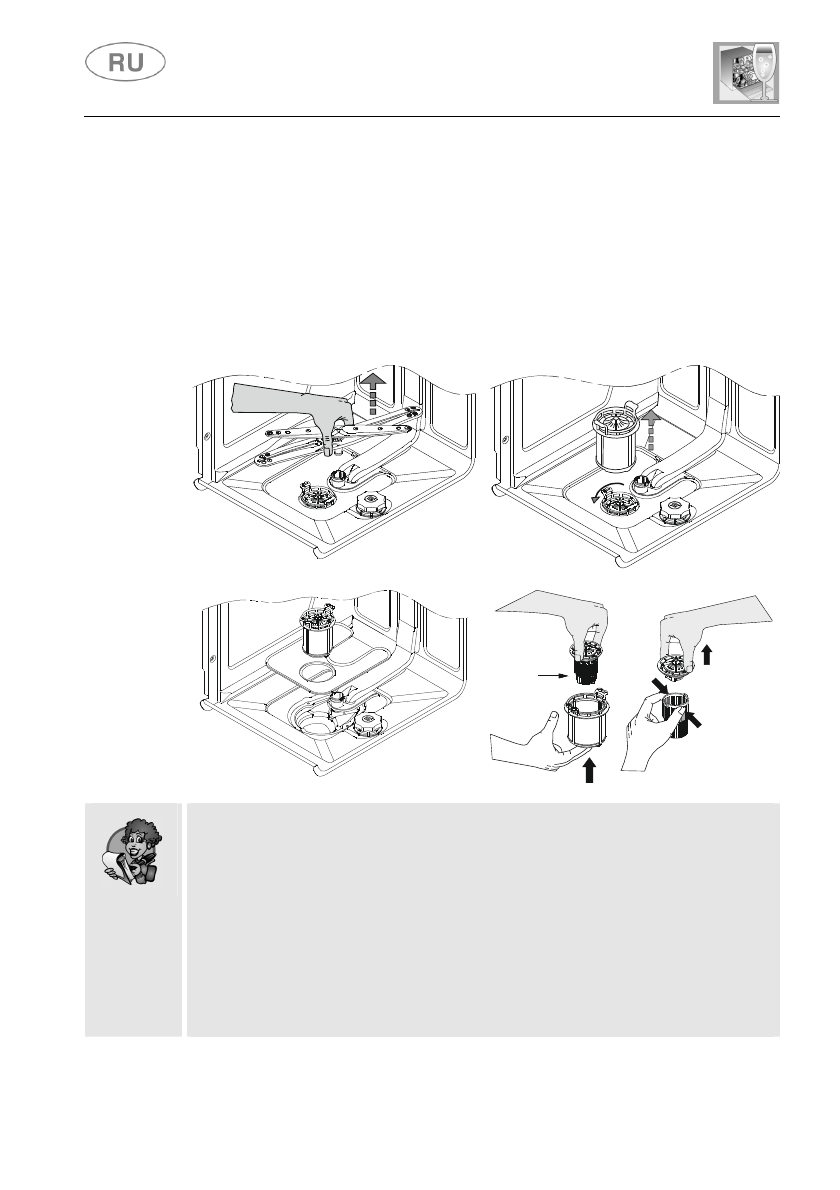 RU