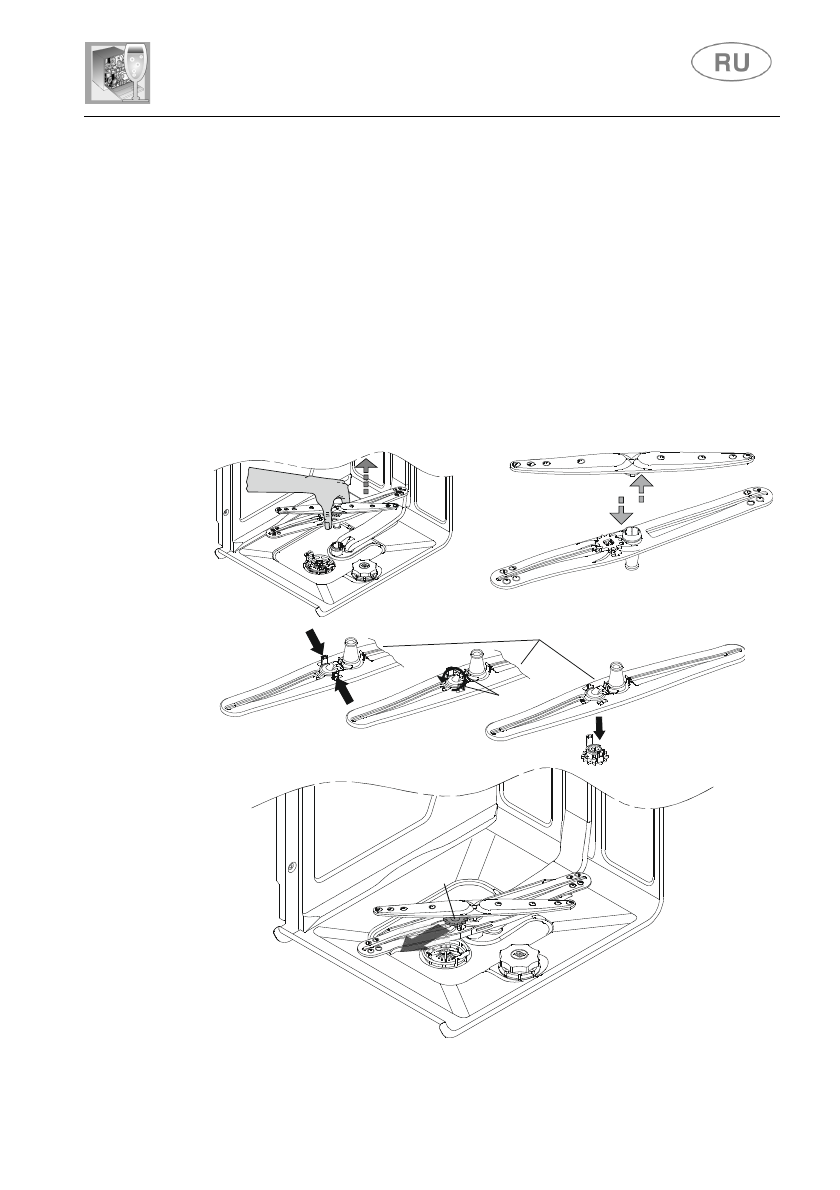 RU