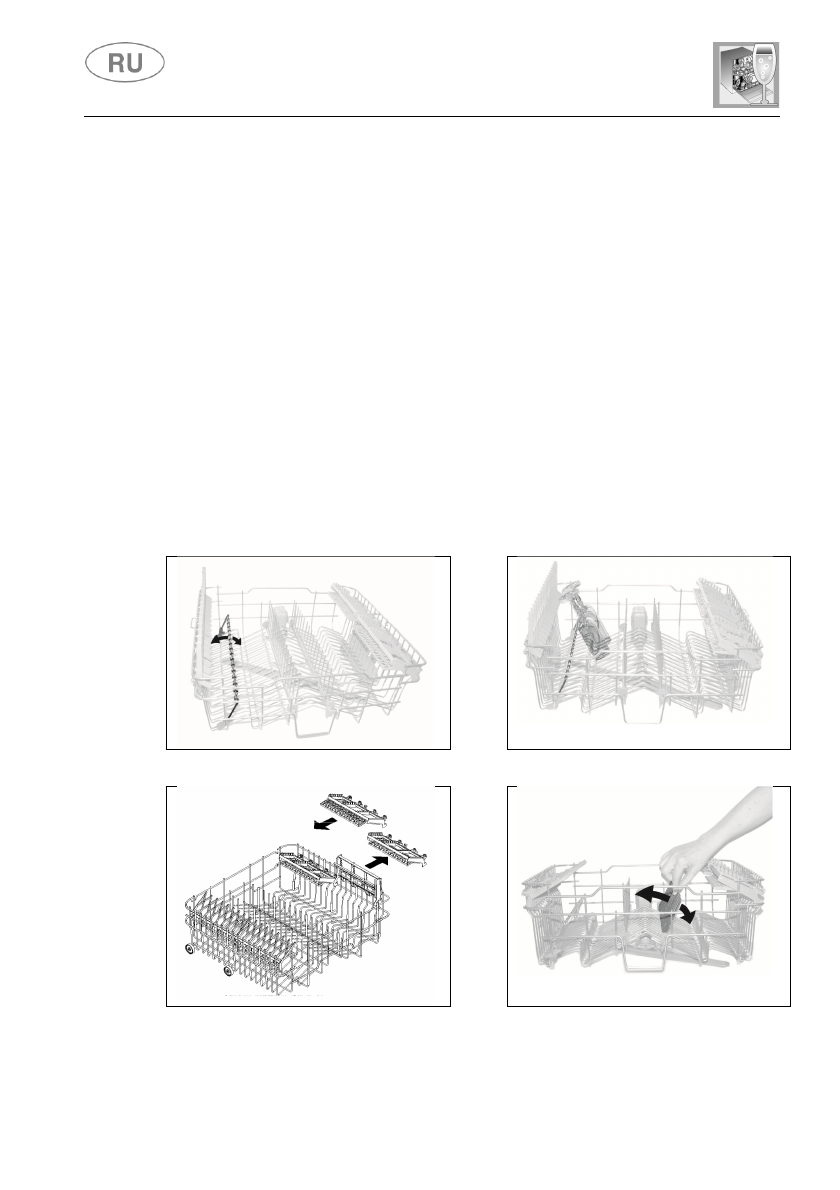 RU