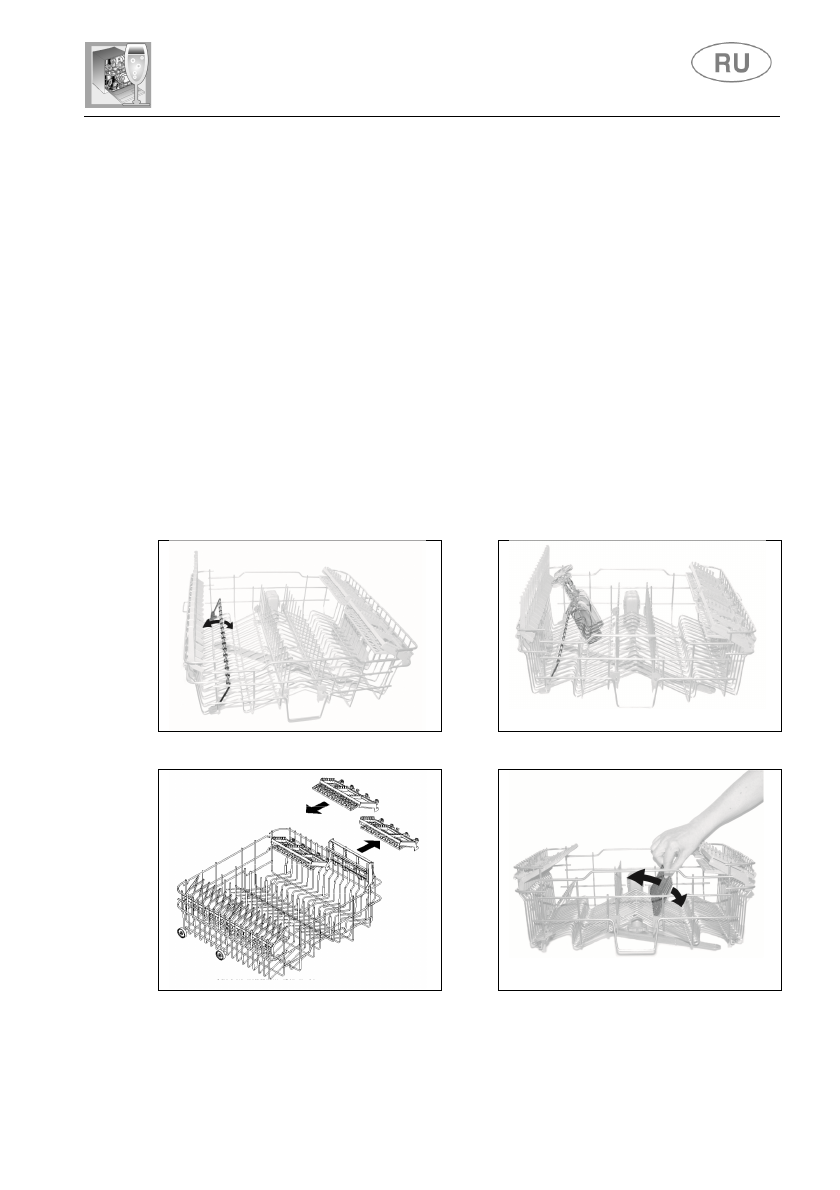 RU