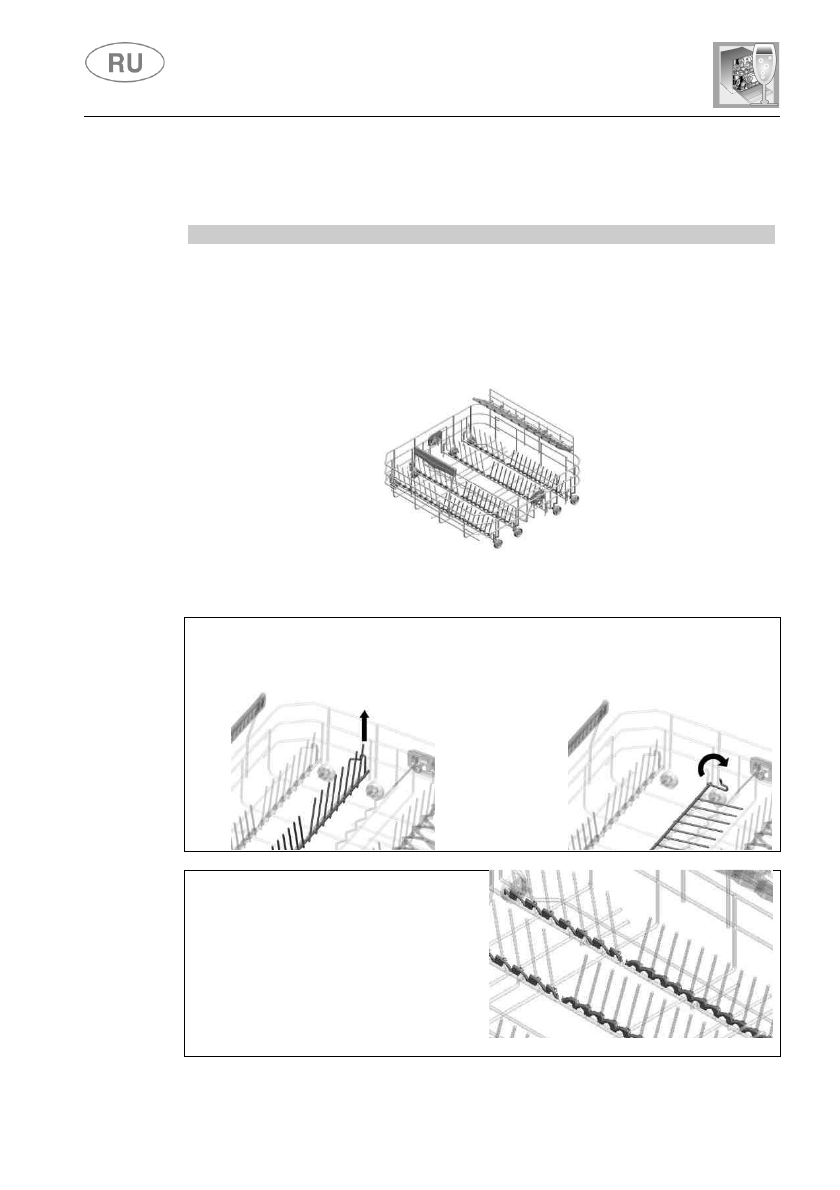 RU