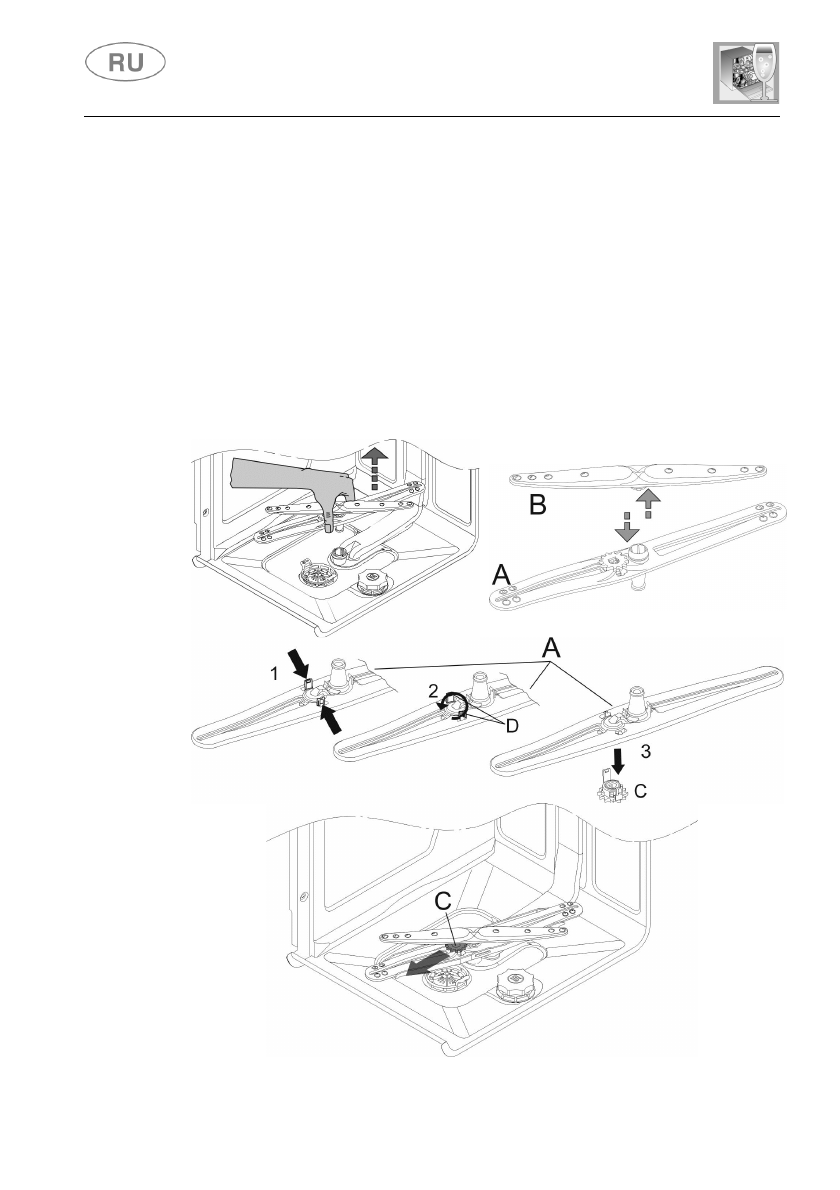 RU

B

A

A

1

2

D

3

C

C