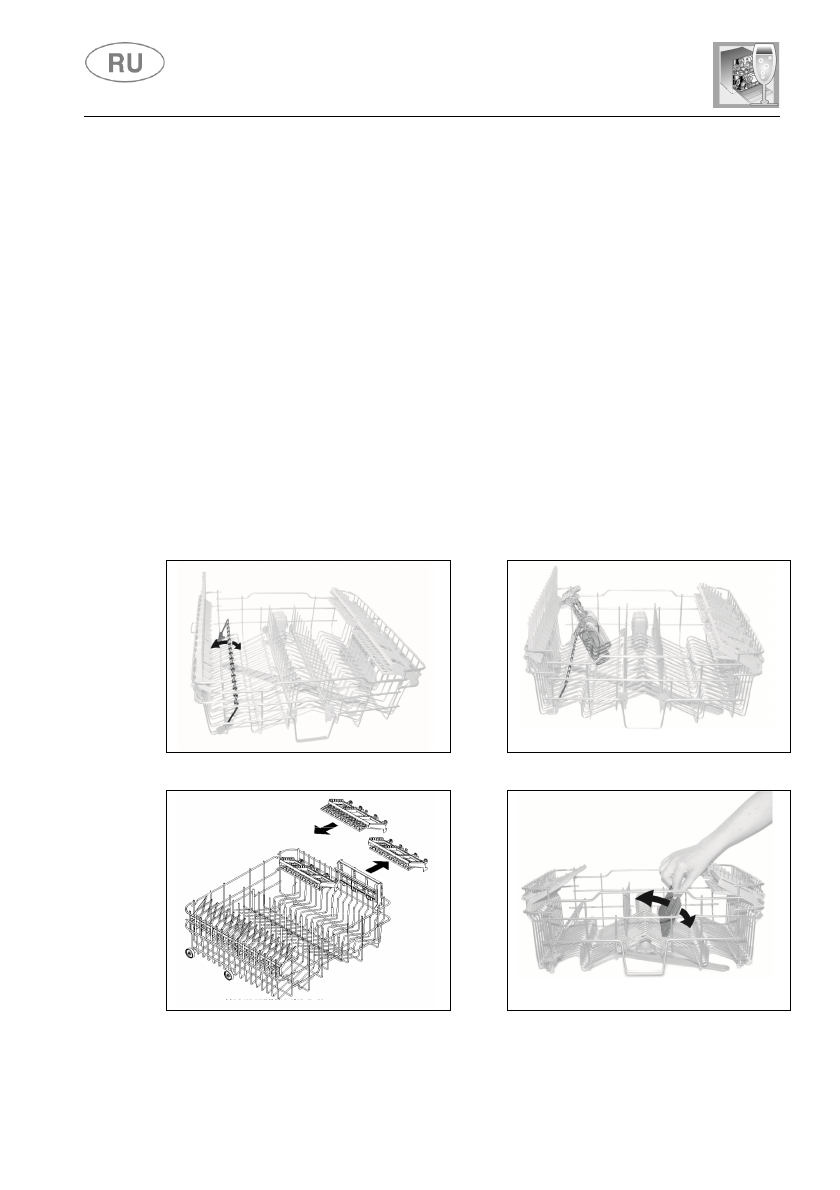 RU