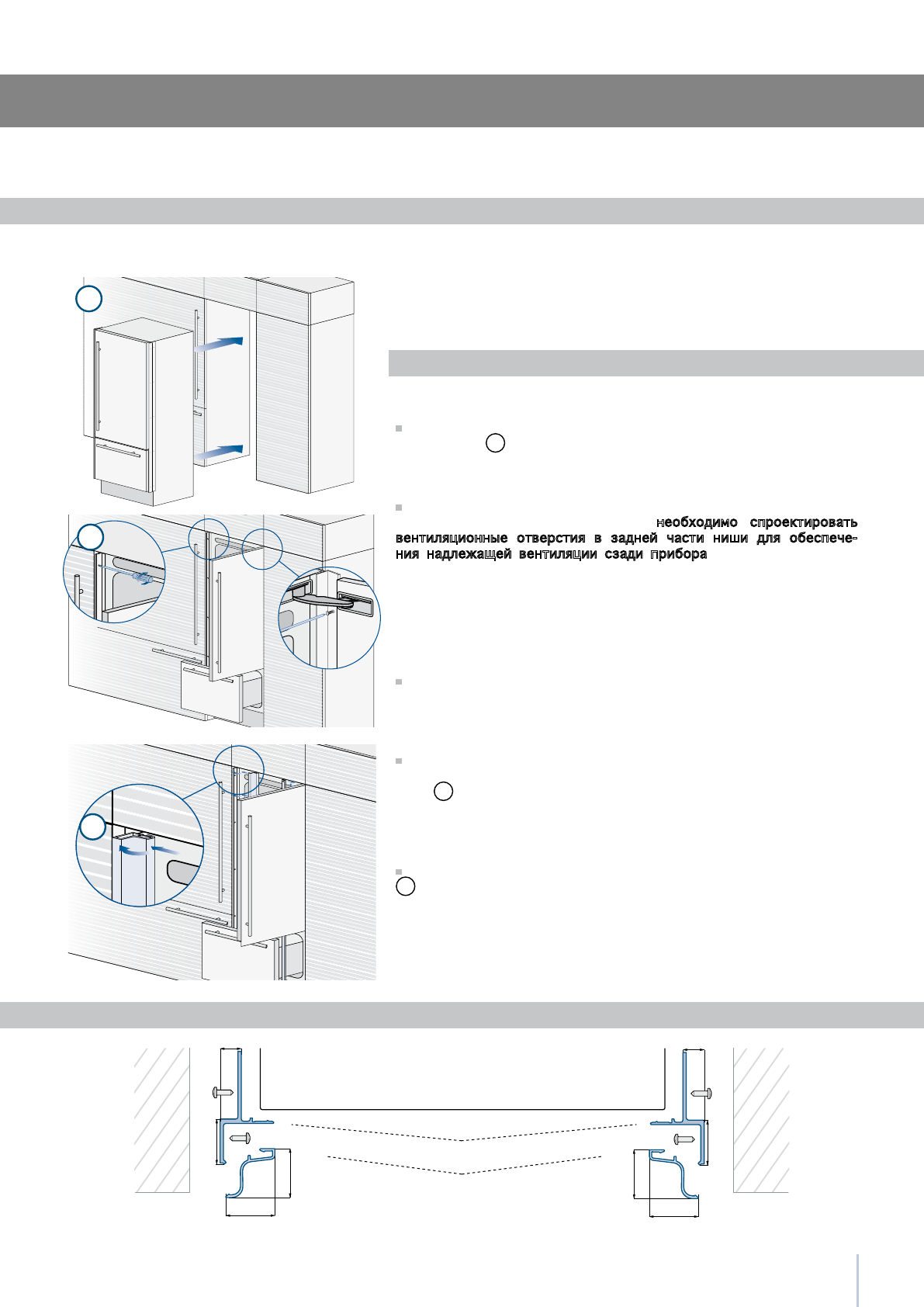 необходимо спроектировать вентиляционные отверстия в задней части ниши для обеспечения надлежащей вентиляции сзади прибора