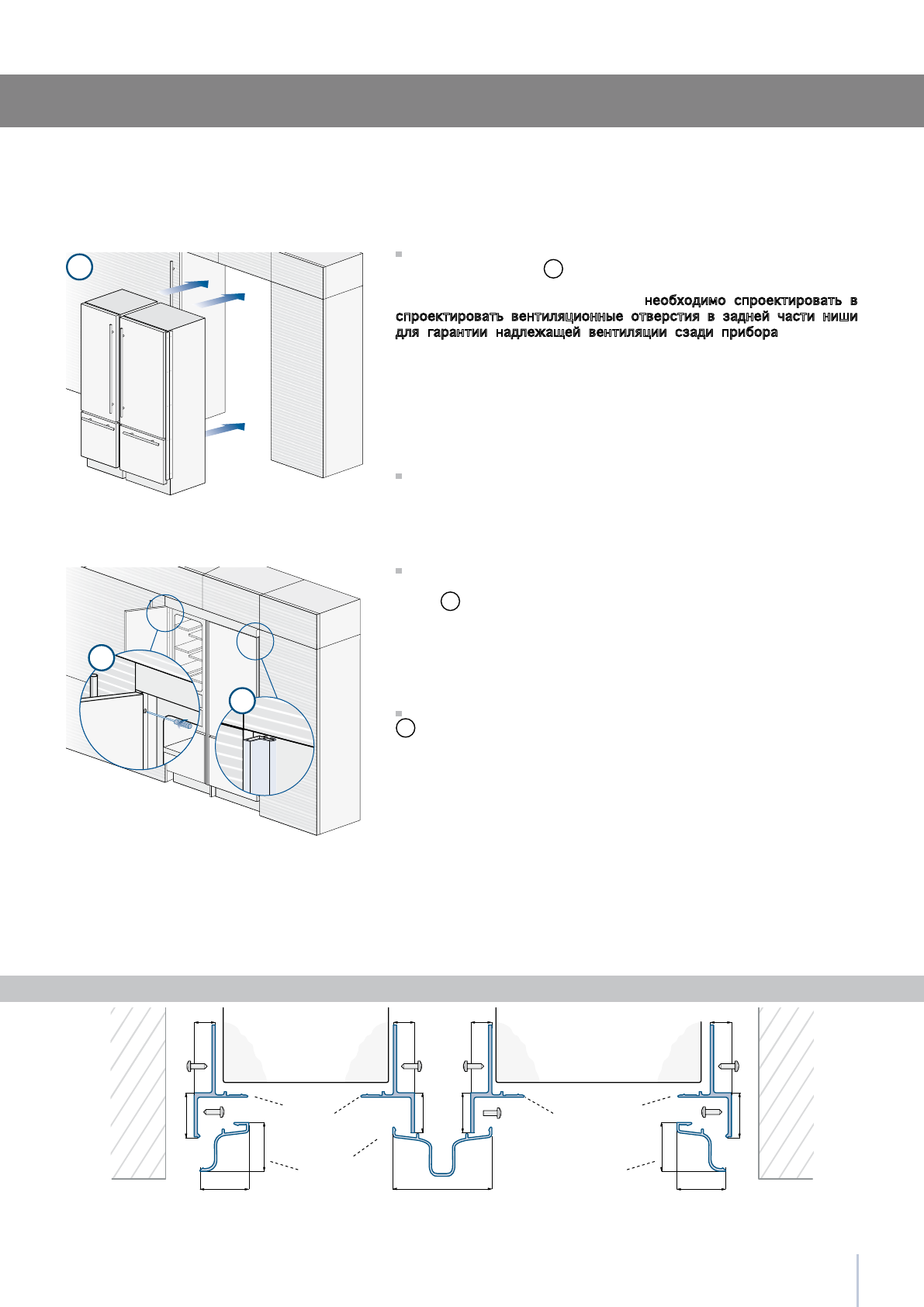 необходимо спроектировать в спроектировать вентиляционные отверстия в задней части ниши для гарантии надлежащей вентиляции сзади прибора