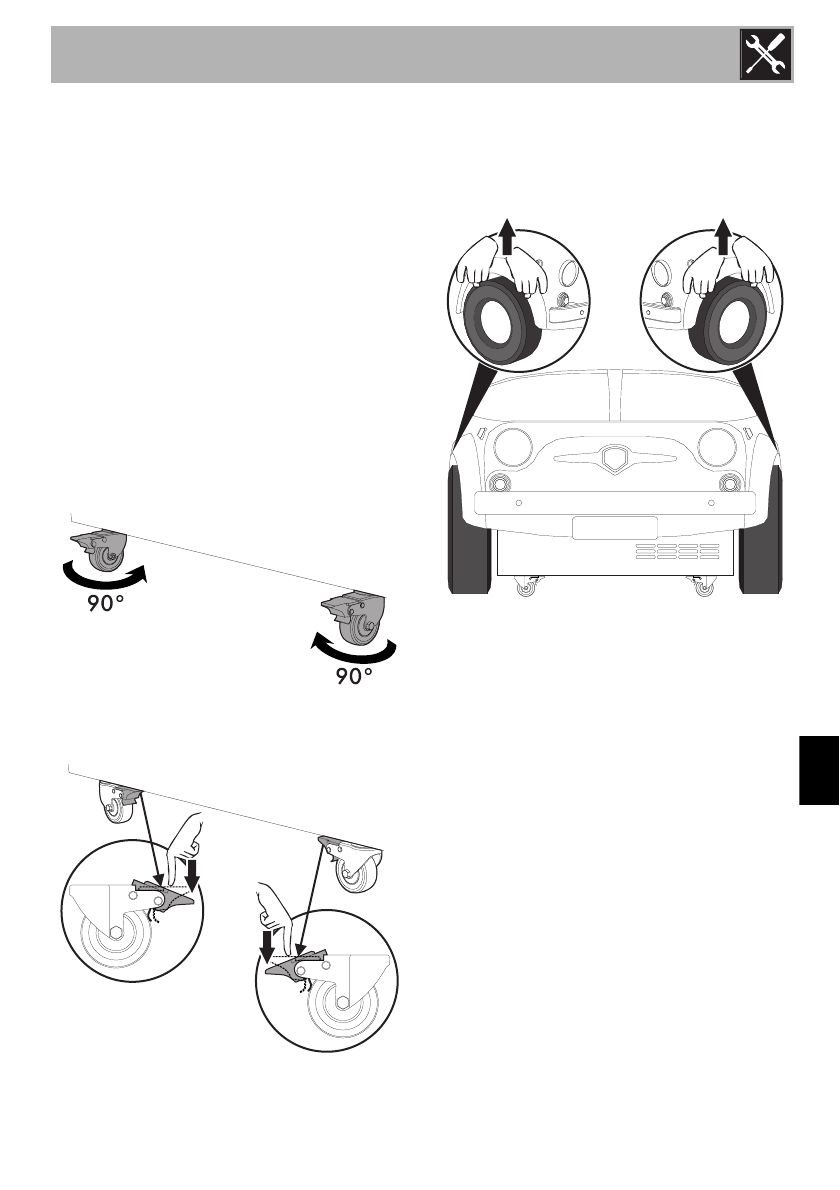 90°

90°