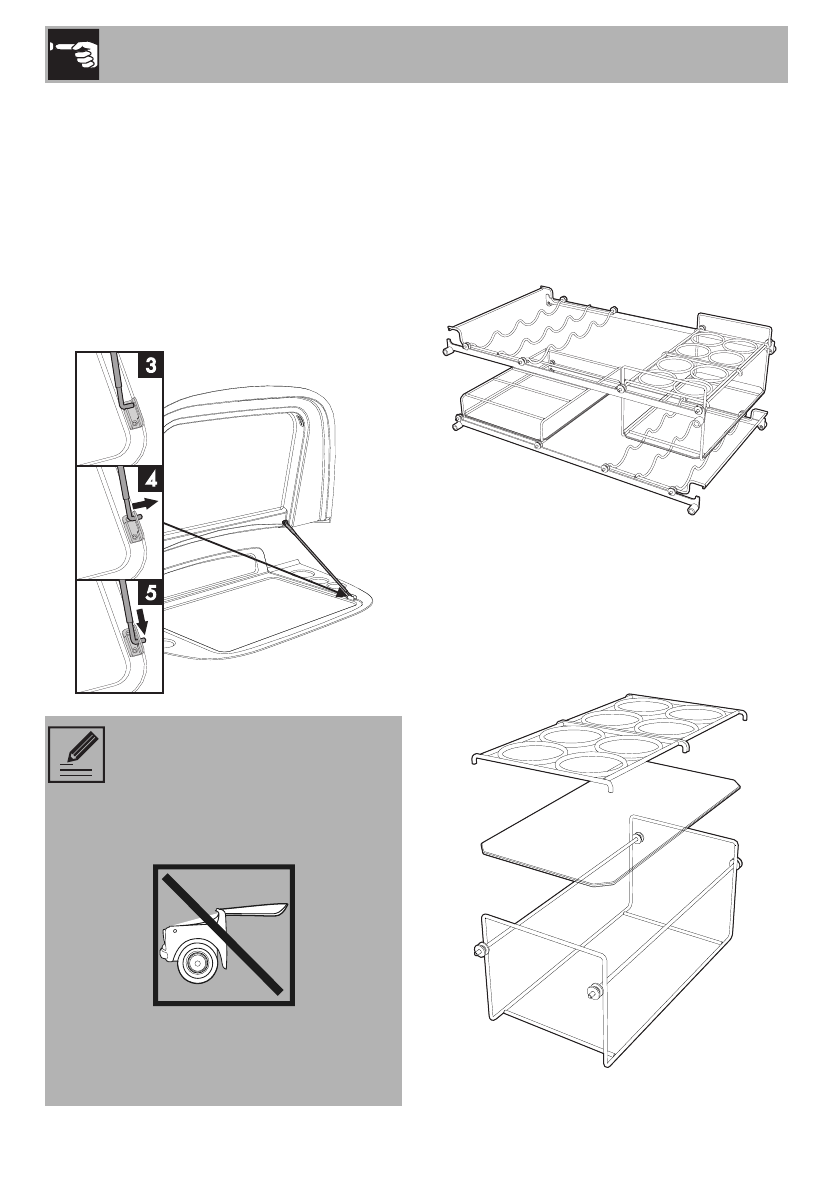 3

4

5