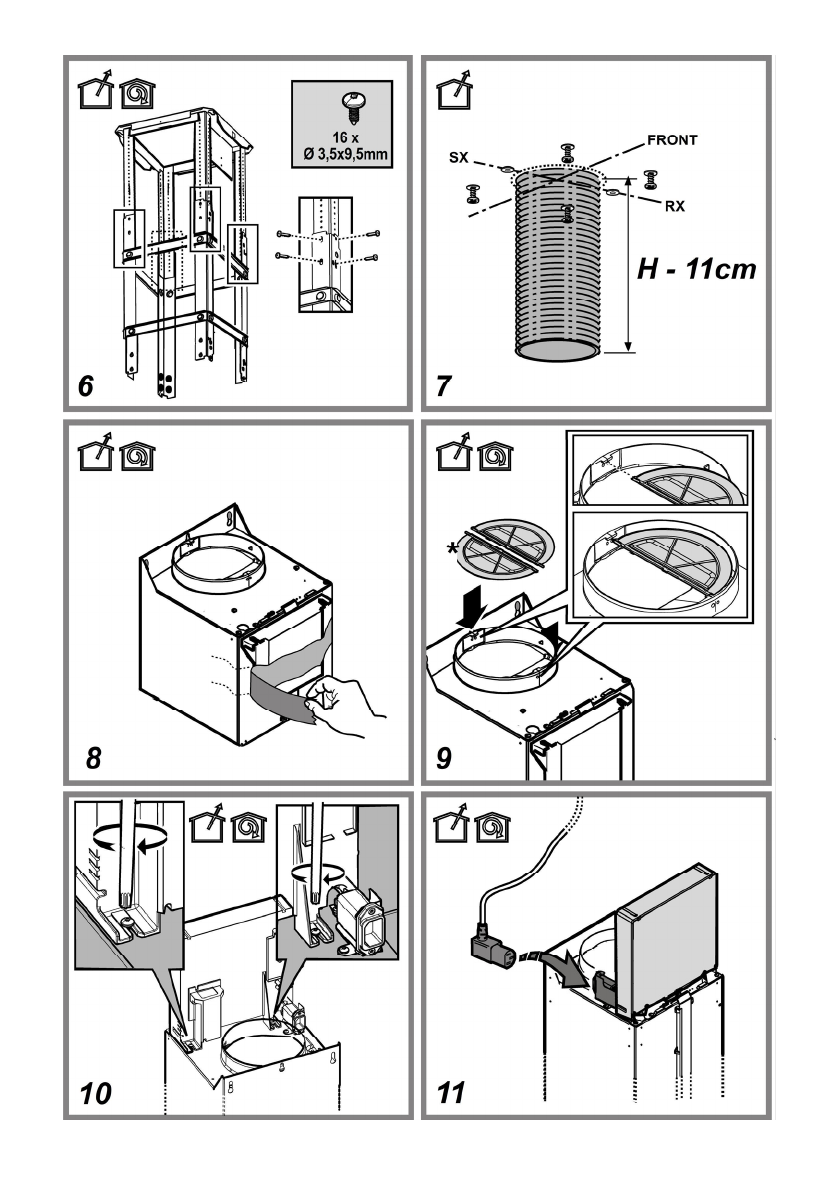 16 x
Ø 3,5x9,5mm

6

SX
FRONT
RX
H - 11cm

7

8

*

9

10

11