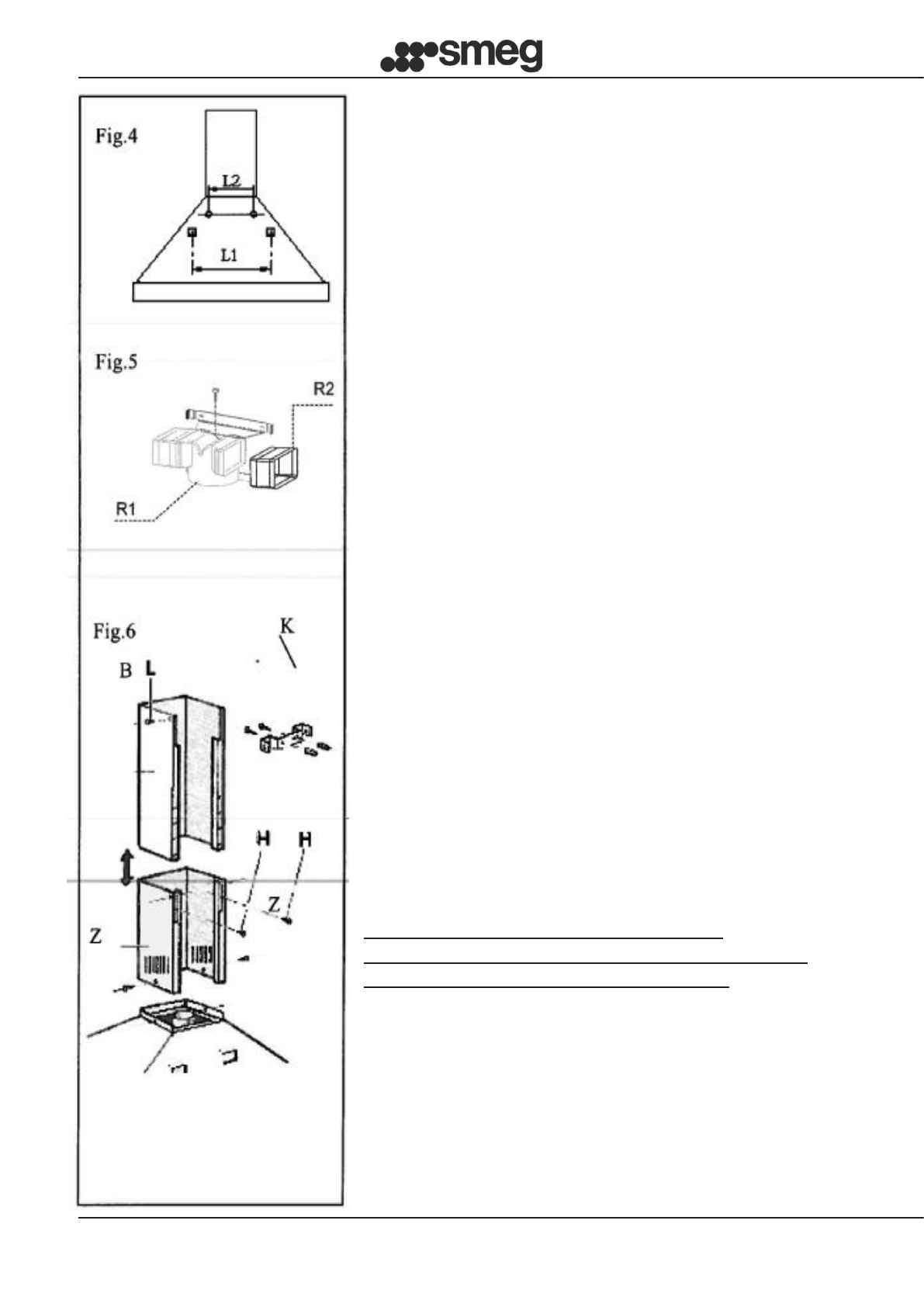 smeg

Fig.4

L2

L1

Fig.5

R2

R1

Fig.6

K

B L

H H

Z

Z