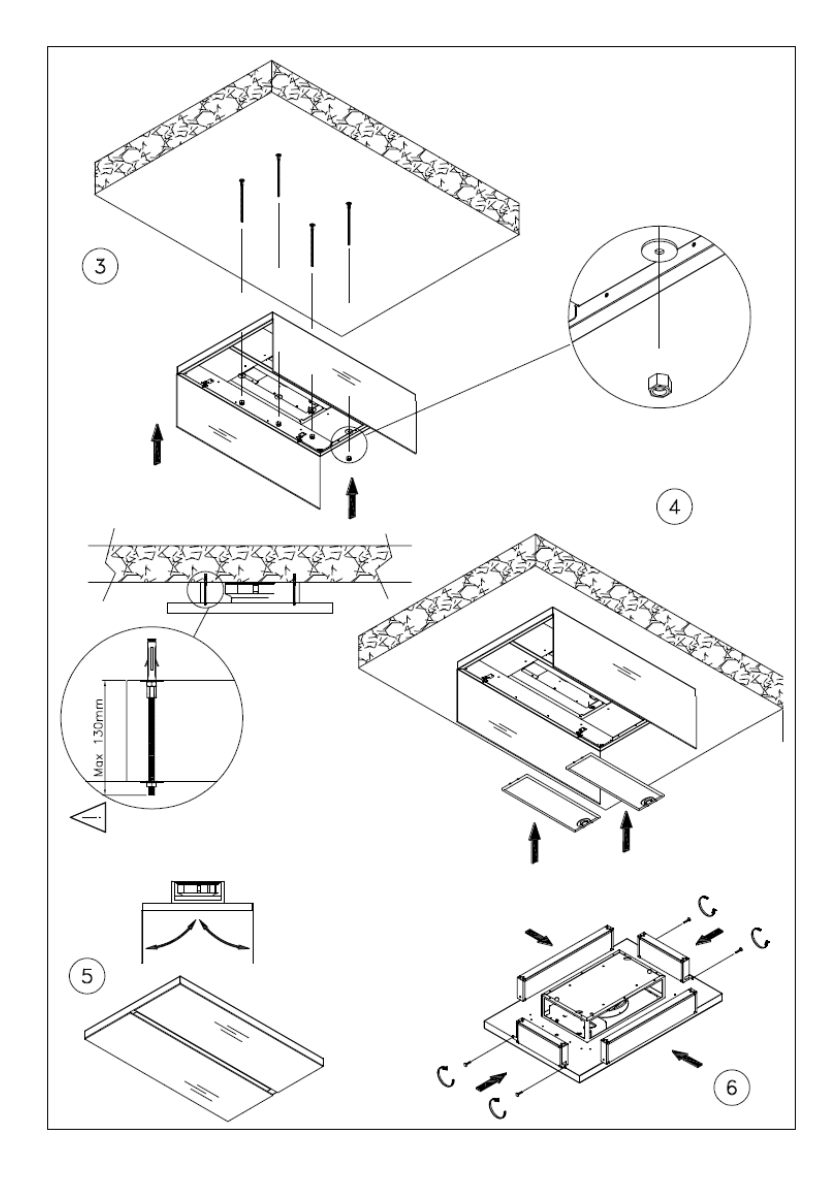 3

4

Max 130mm

!

5

6