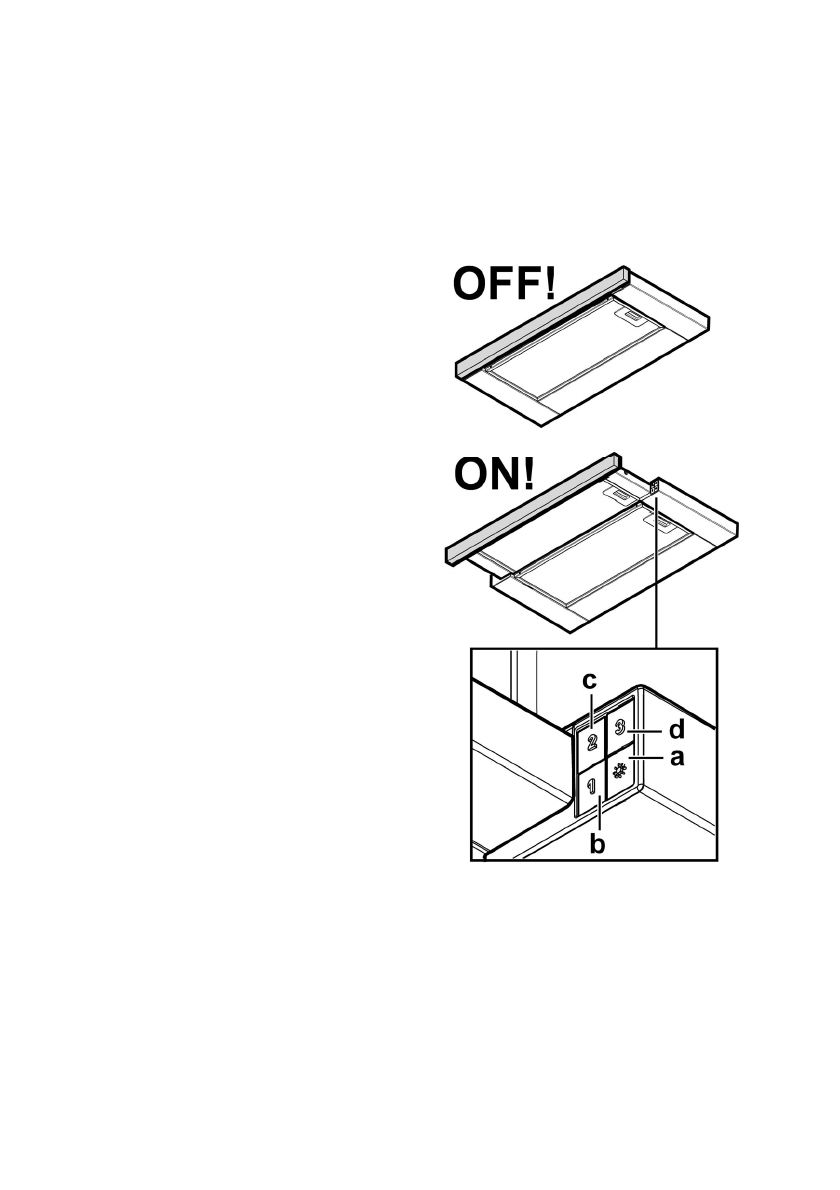 OFF!

ON!

c
2
3
d
a
1
b