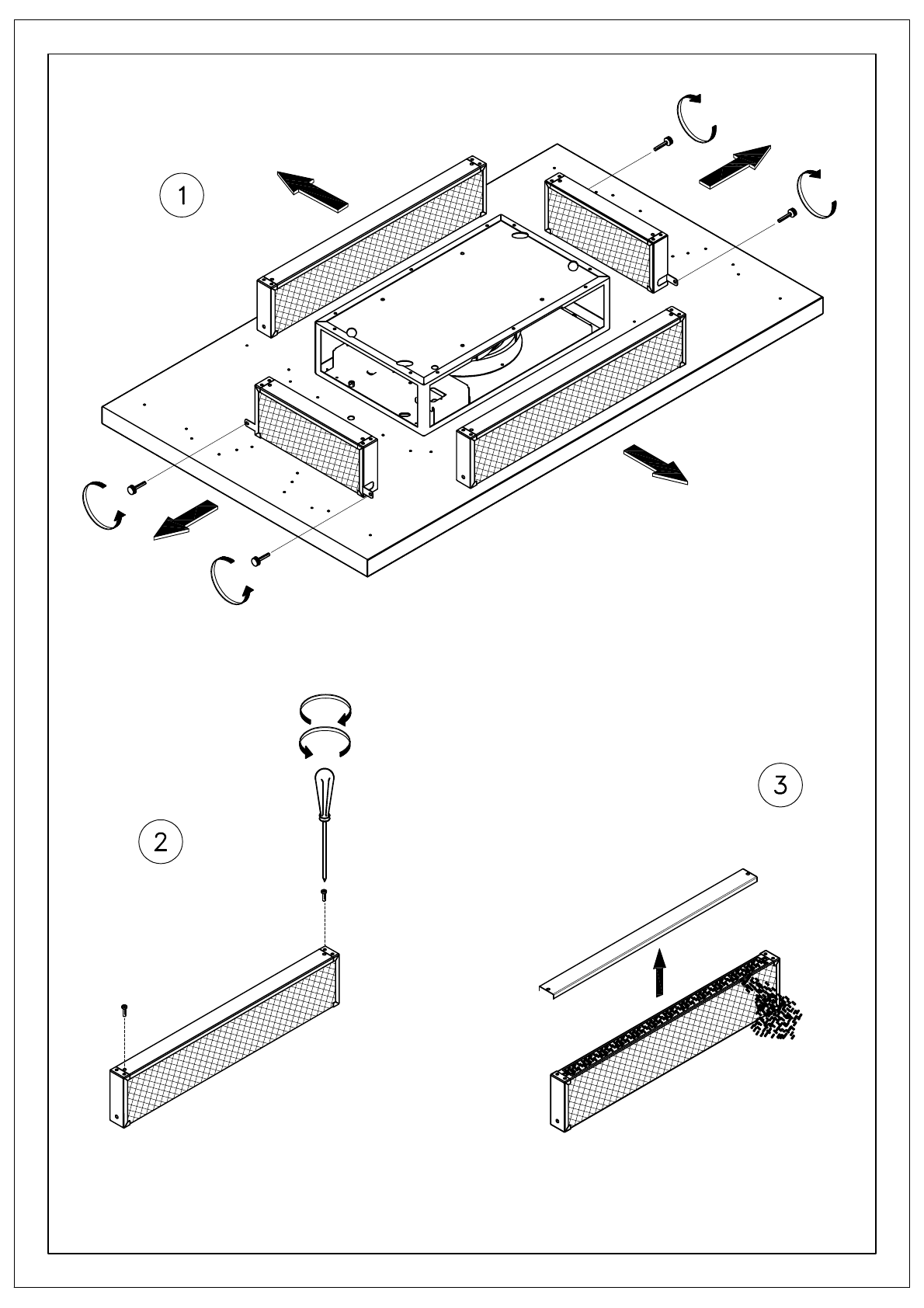 1

2

3