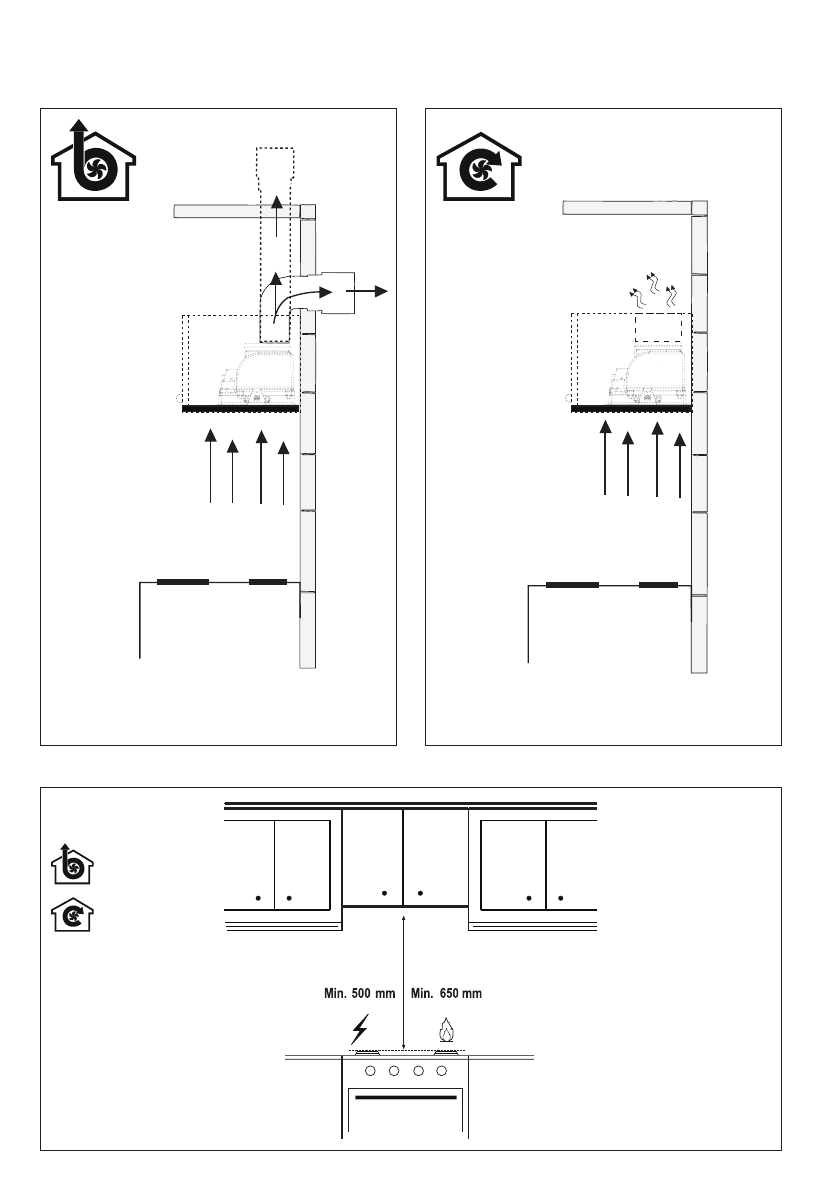 Min. 500 mm Min. 650 mm