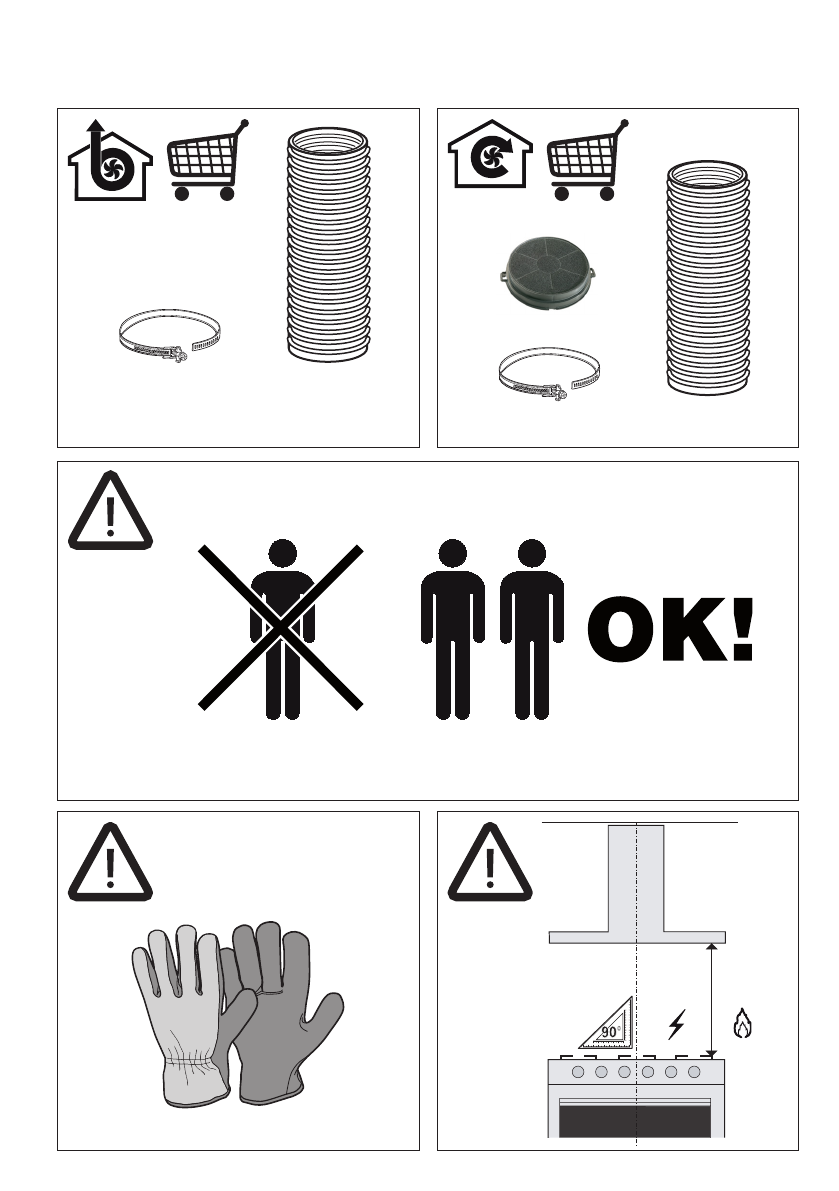 OK!

90°