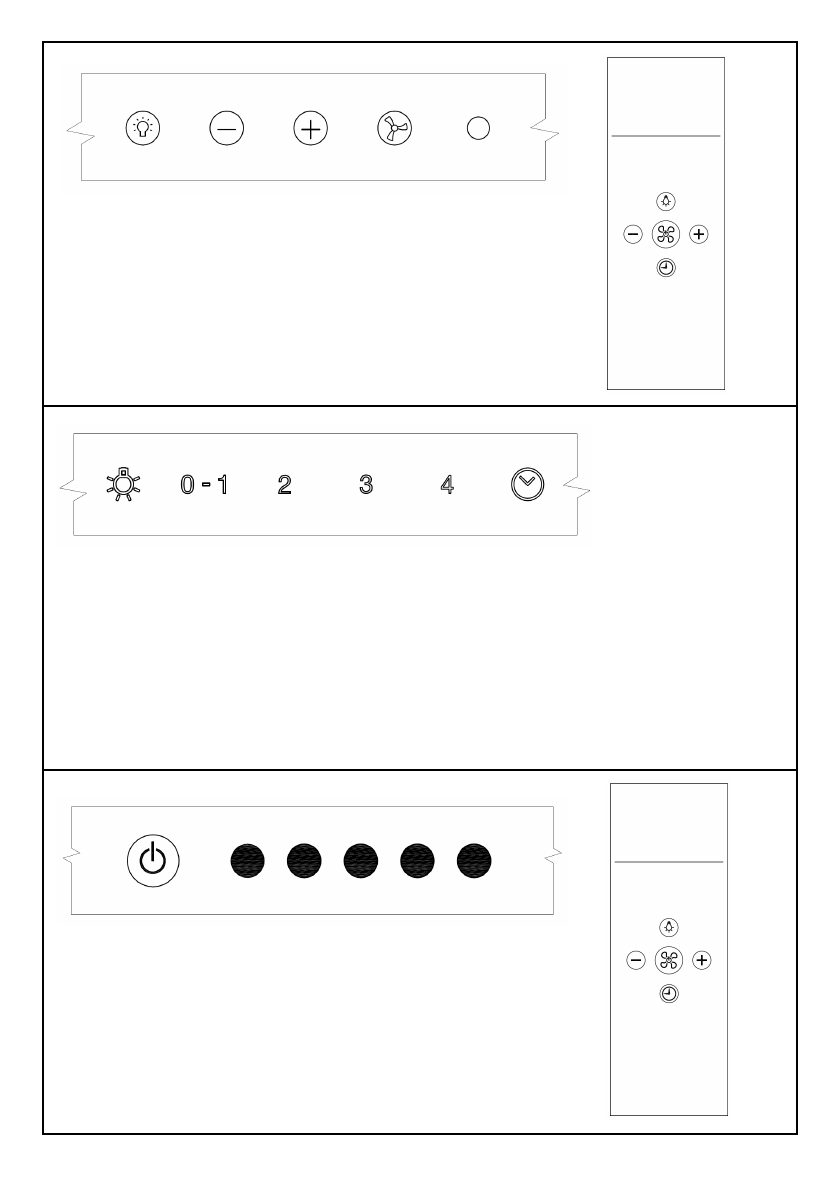 0 - 1 2 3 4