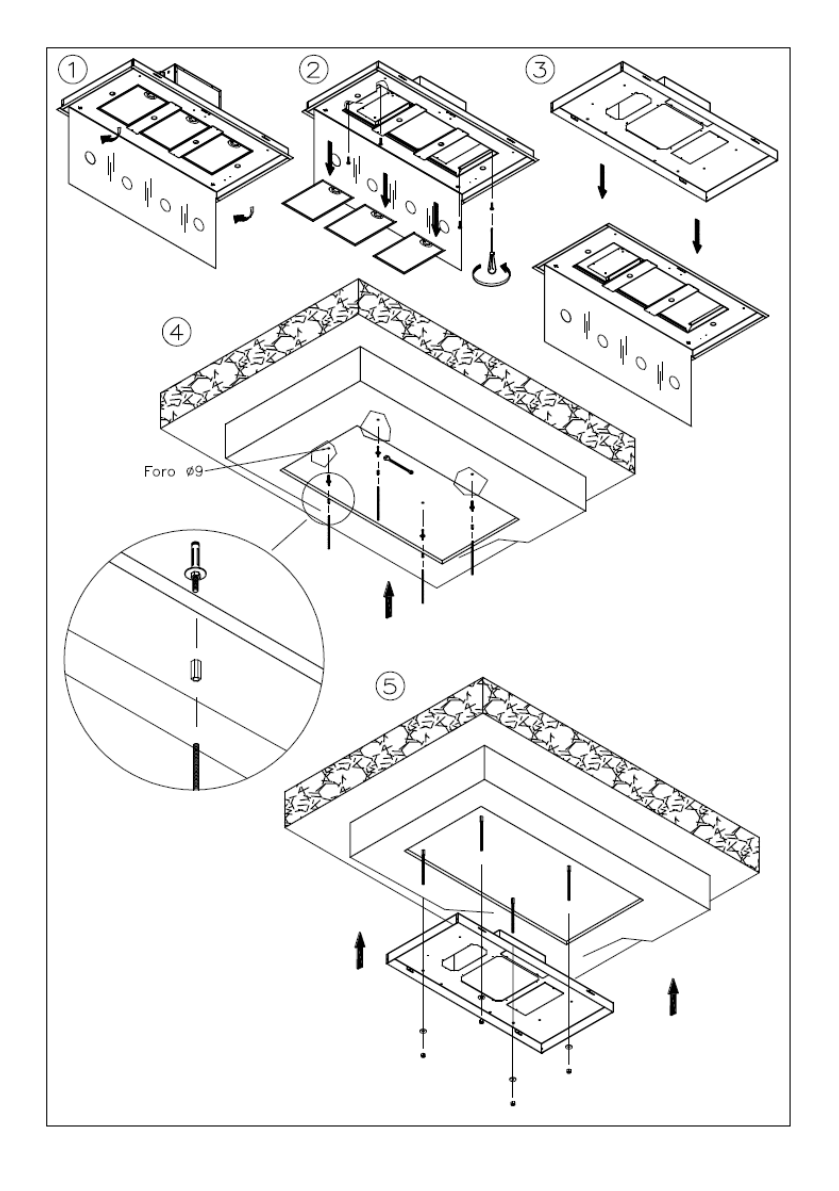 1
2
3
4
Foro ø9
5