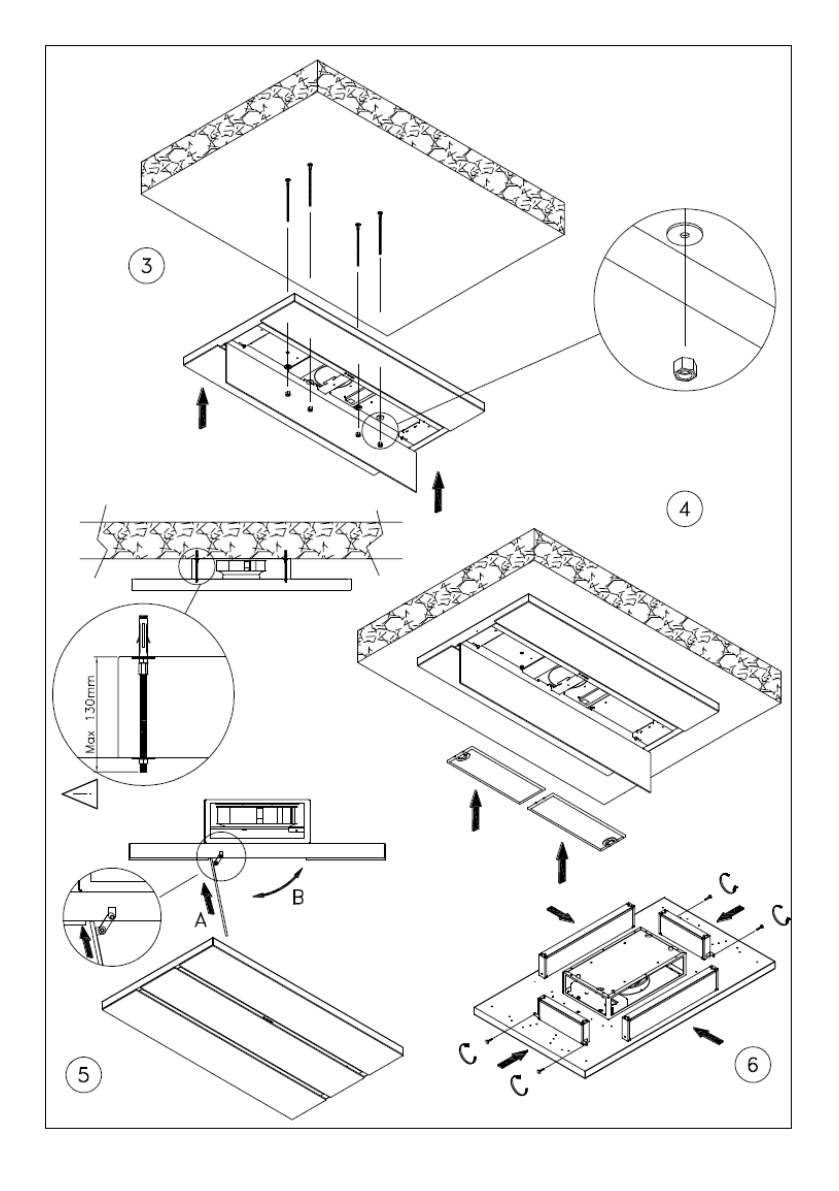 3

4

Max 130mm

!

A

B

5

6