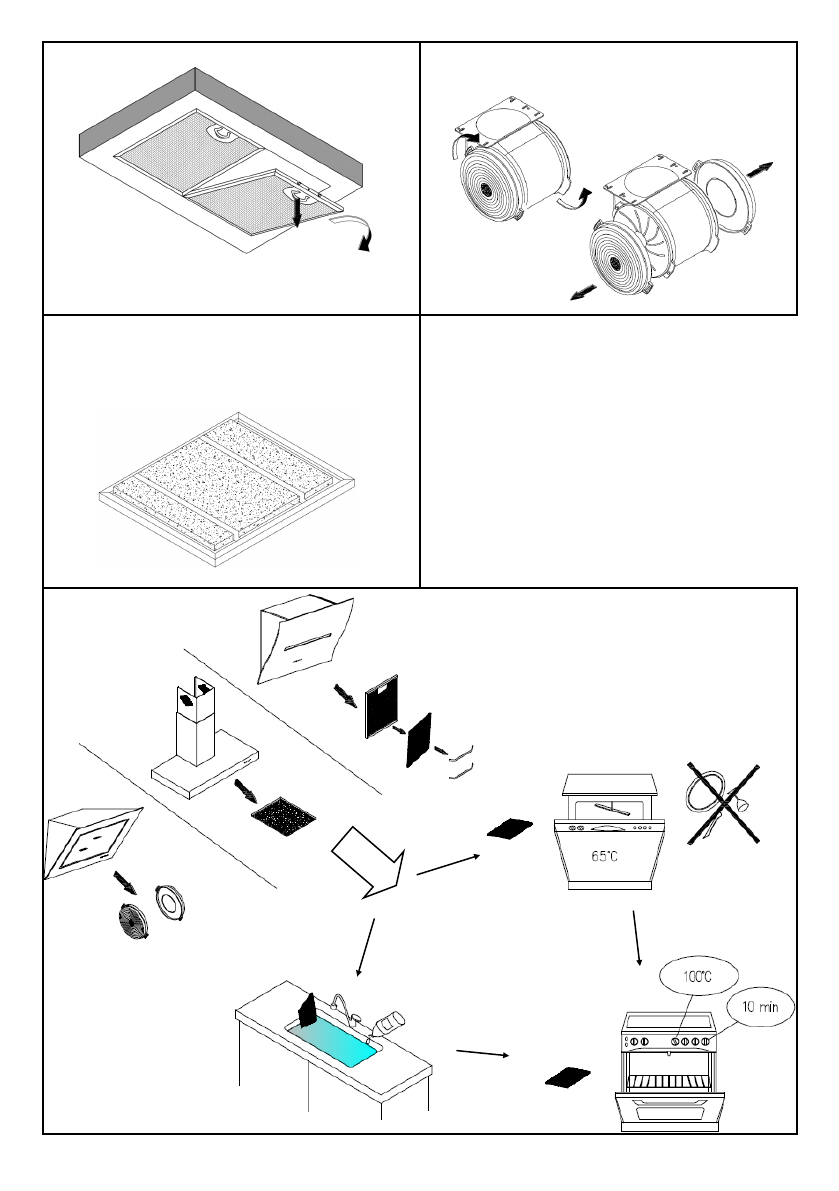 65°C

100°C

10 min