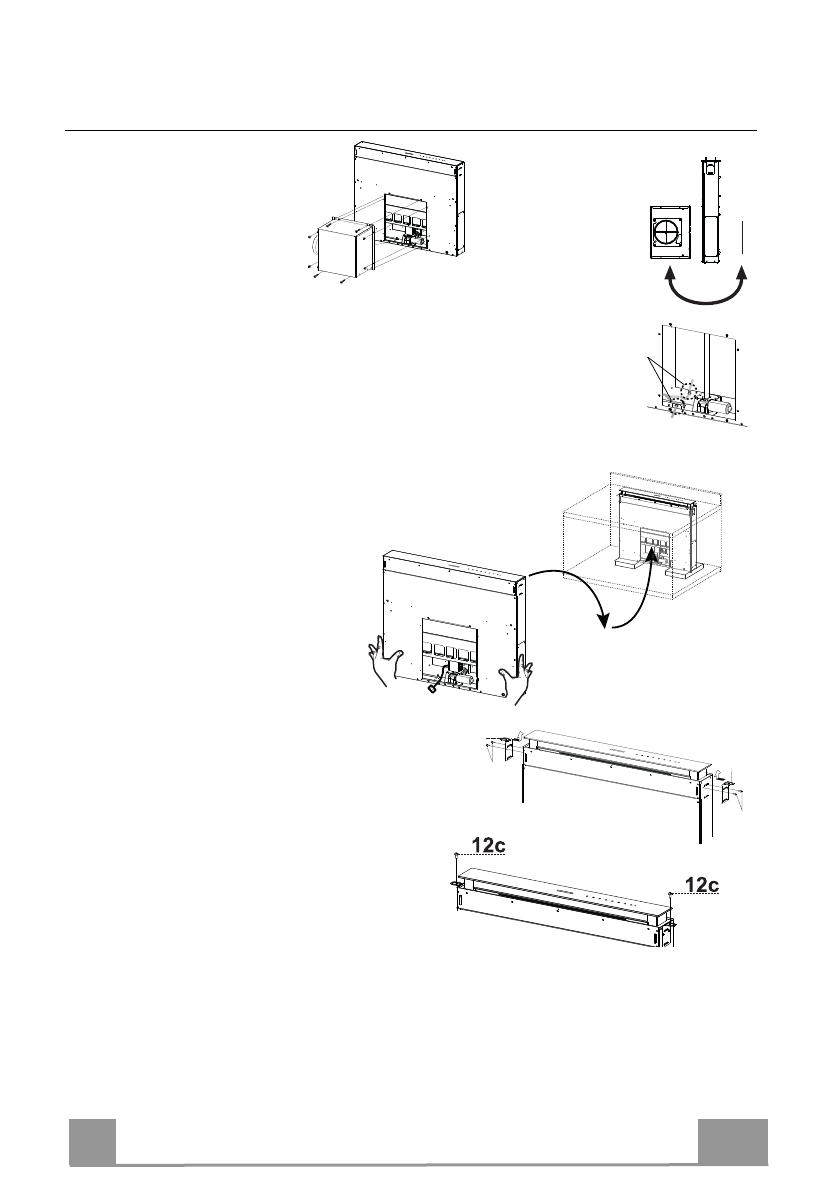 12c
12c