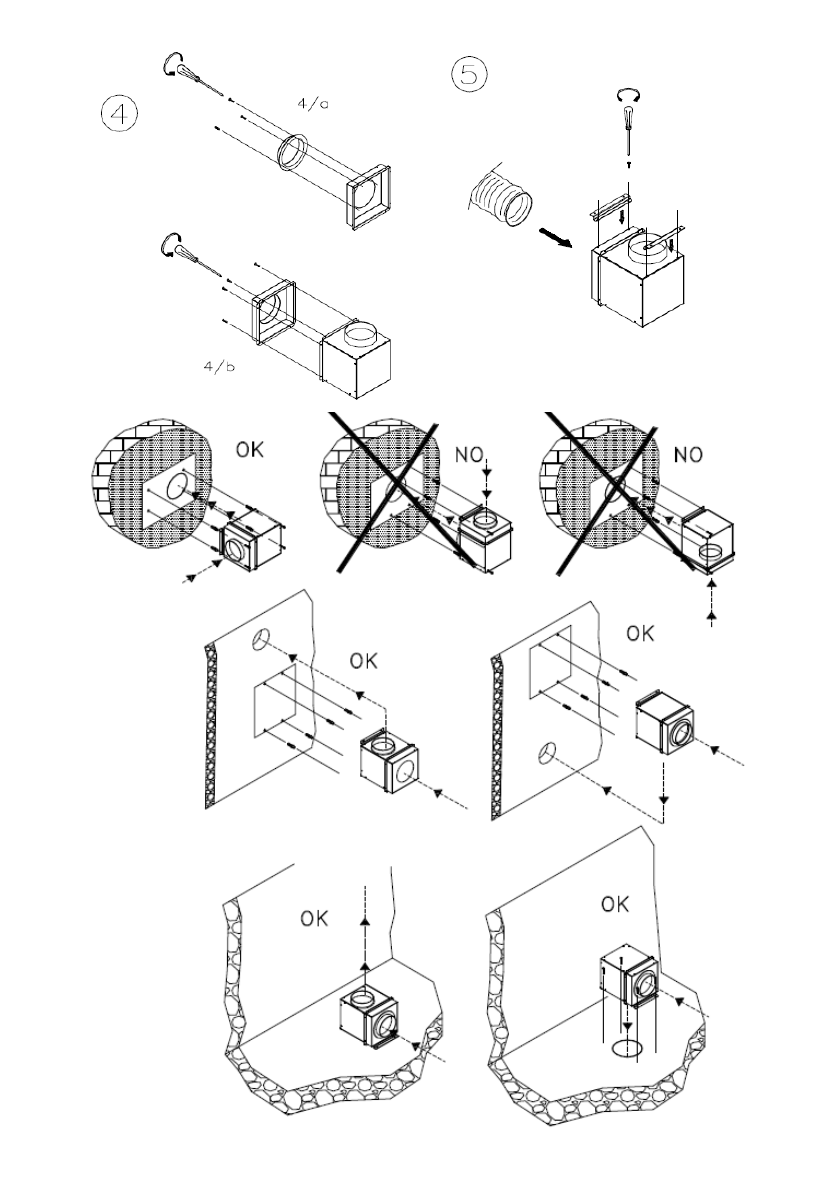 4

4/a

5

4/b

OK

NO

NO

OK

OK

OK

OK