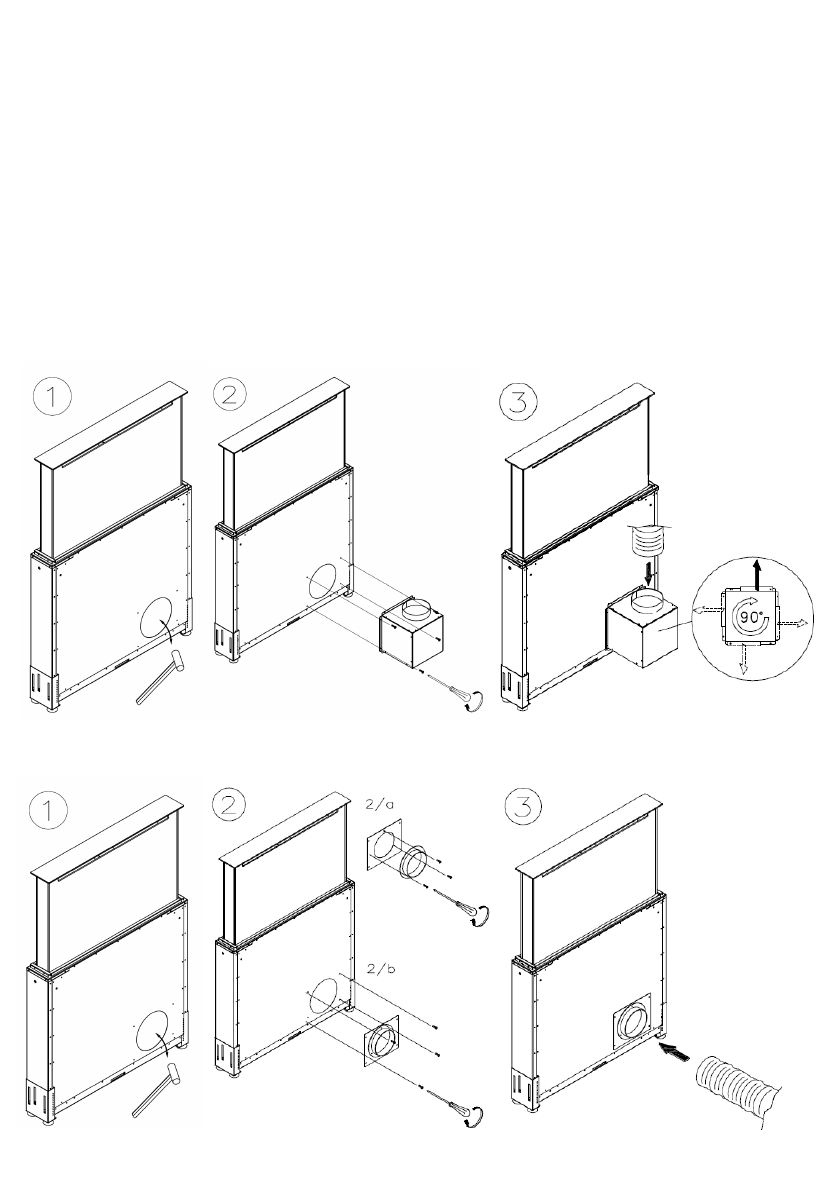 1

2

3

90°

1

2

2/a

2/b

3