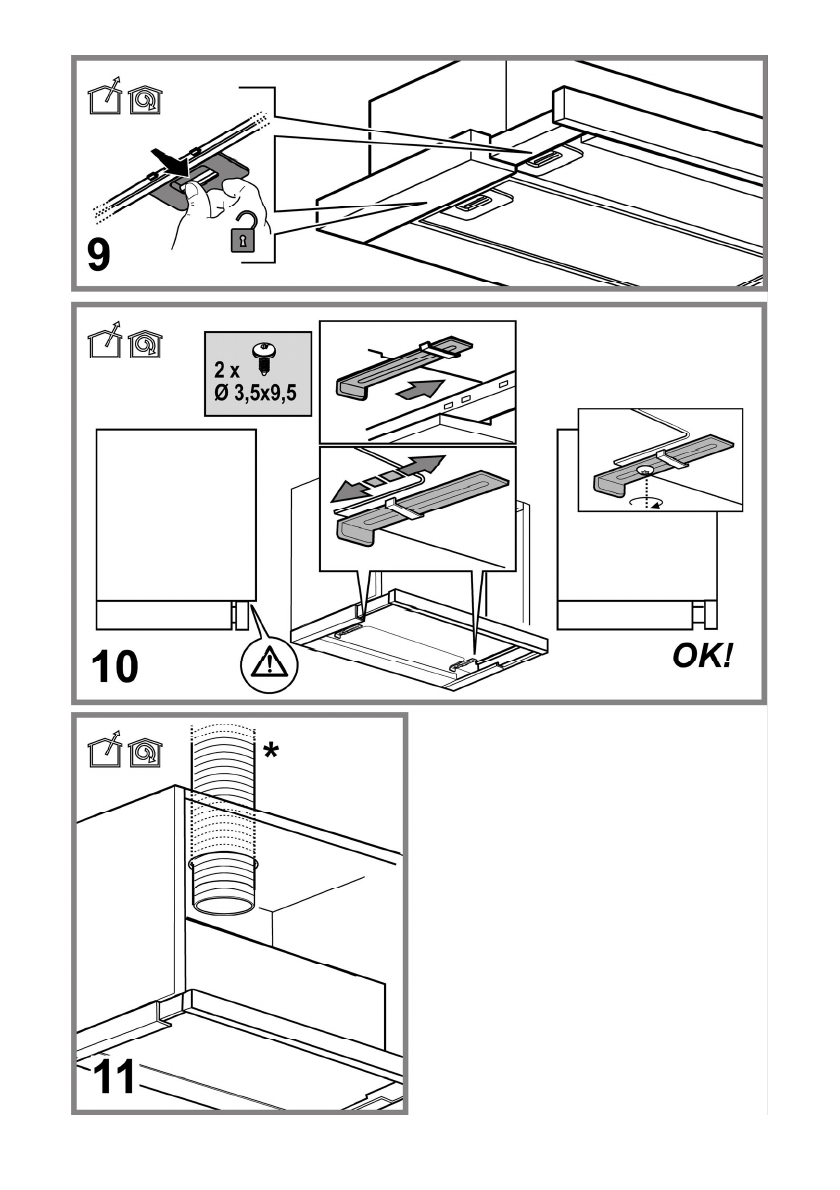 9

2 x
Ø 3,5x9,5

10

OK!

*

11