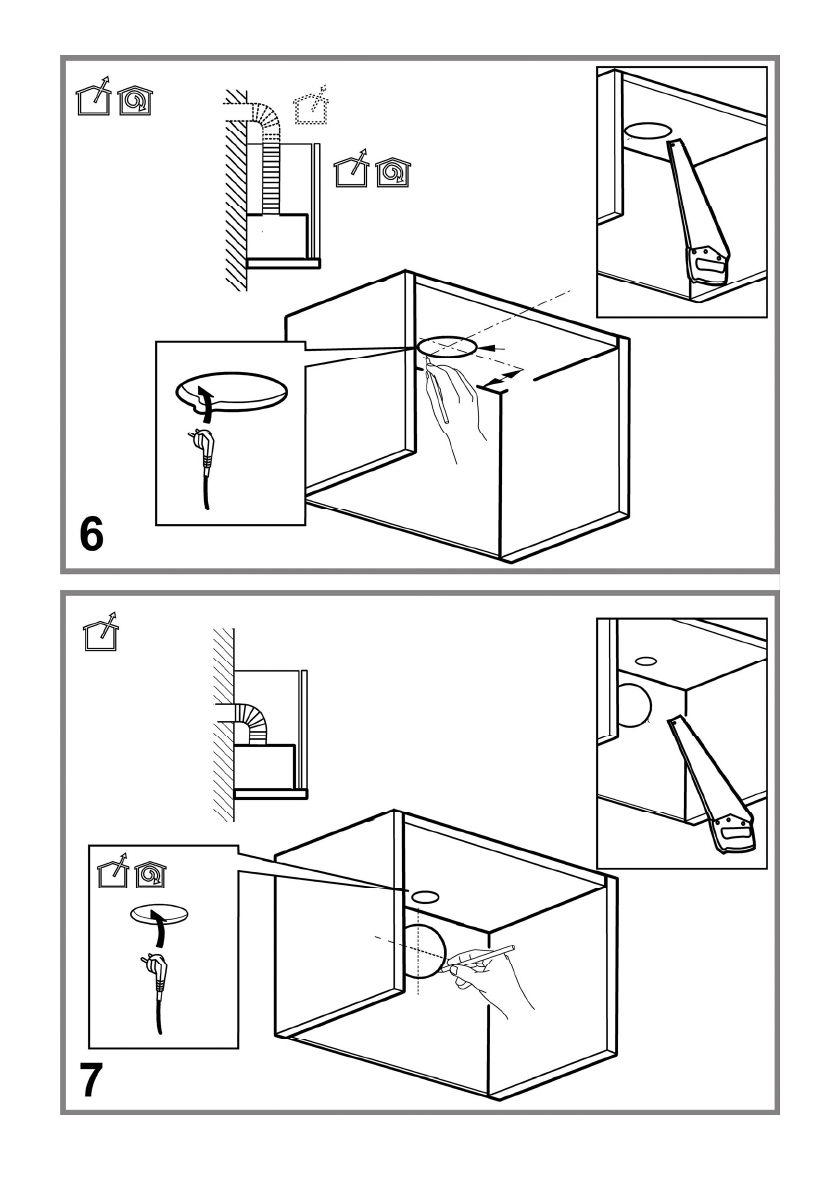 6

7