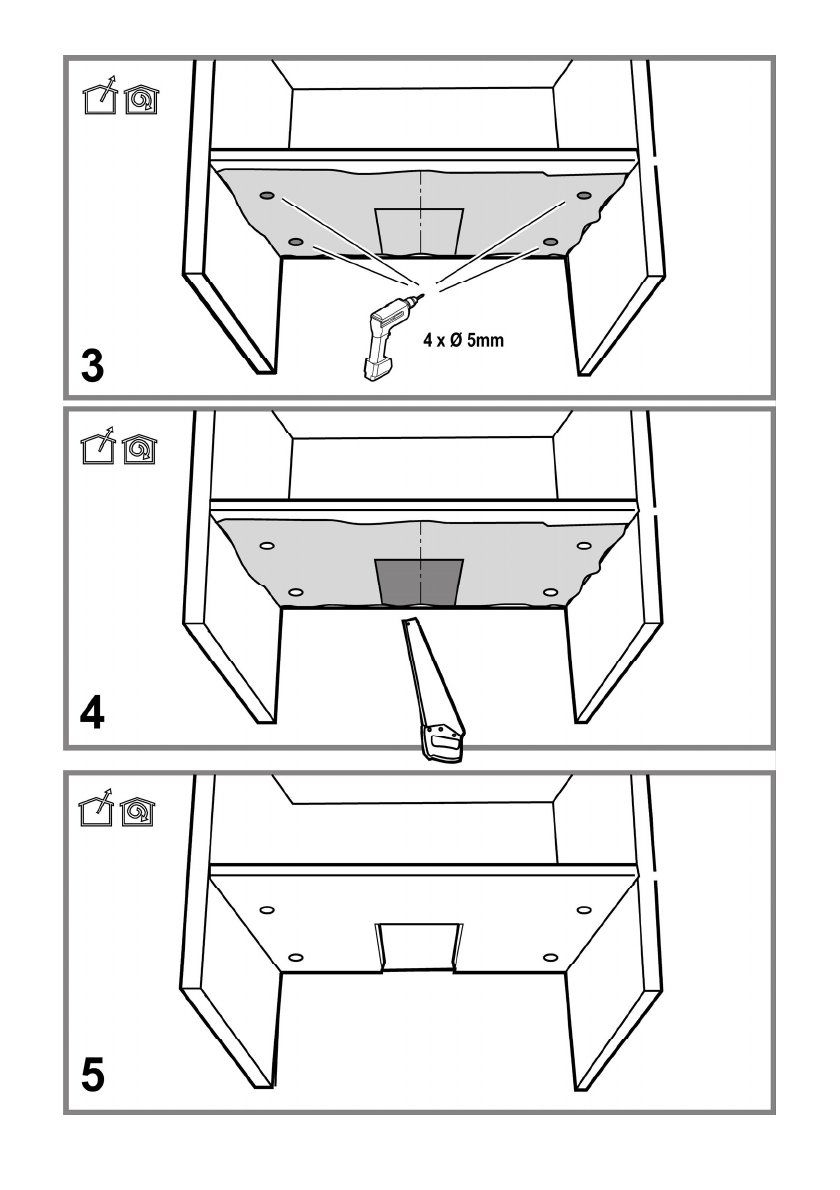 4 x Ø 5mm

3

4

5