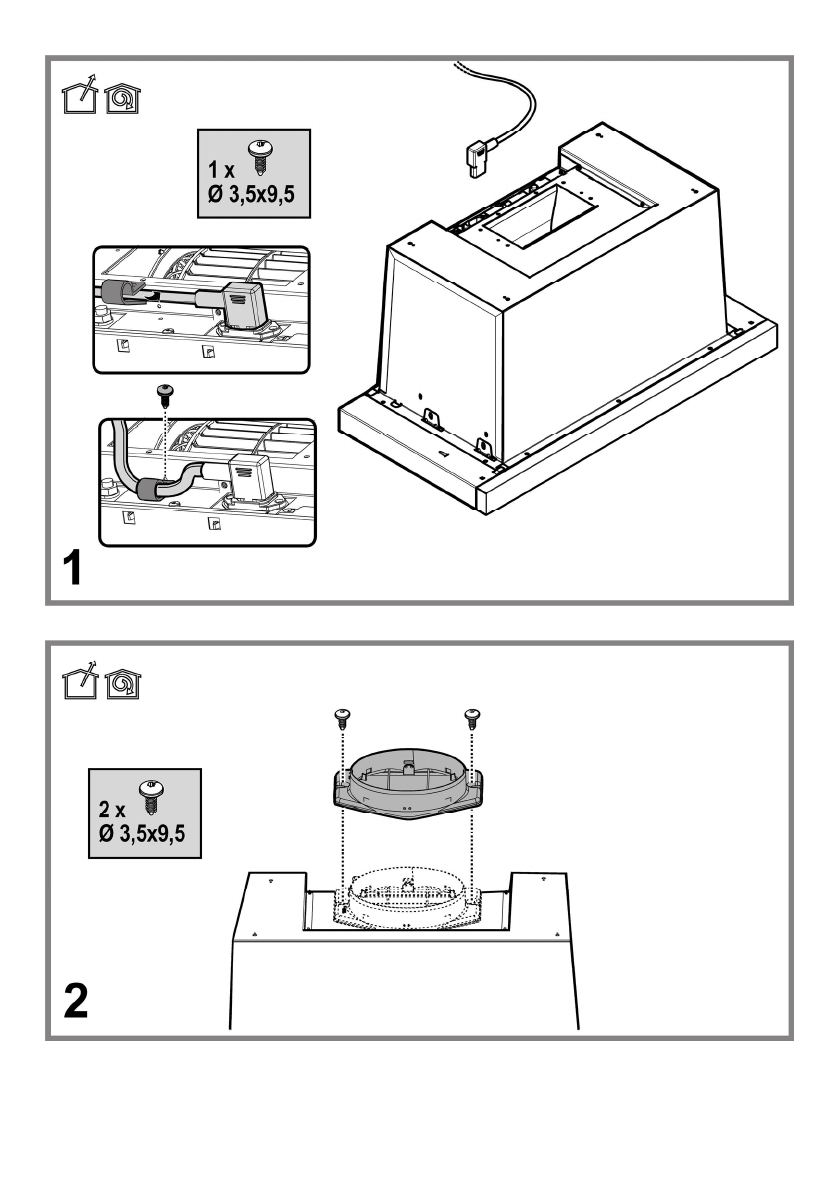 1 x
Ø 3,5x9,5

1

2 x
Ø 3,5x9,5

2