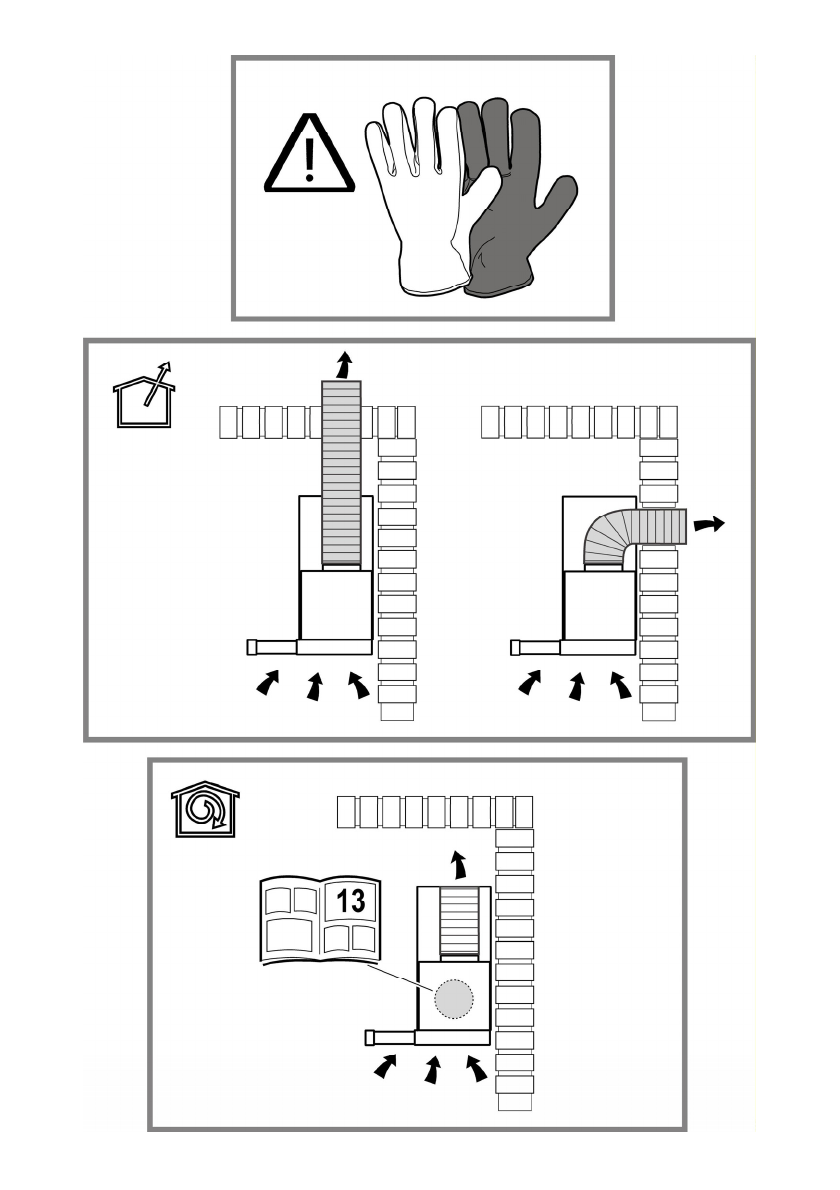 13