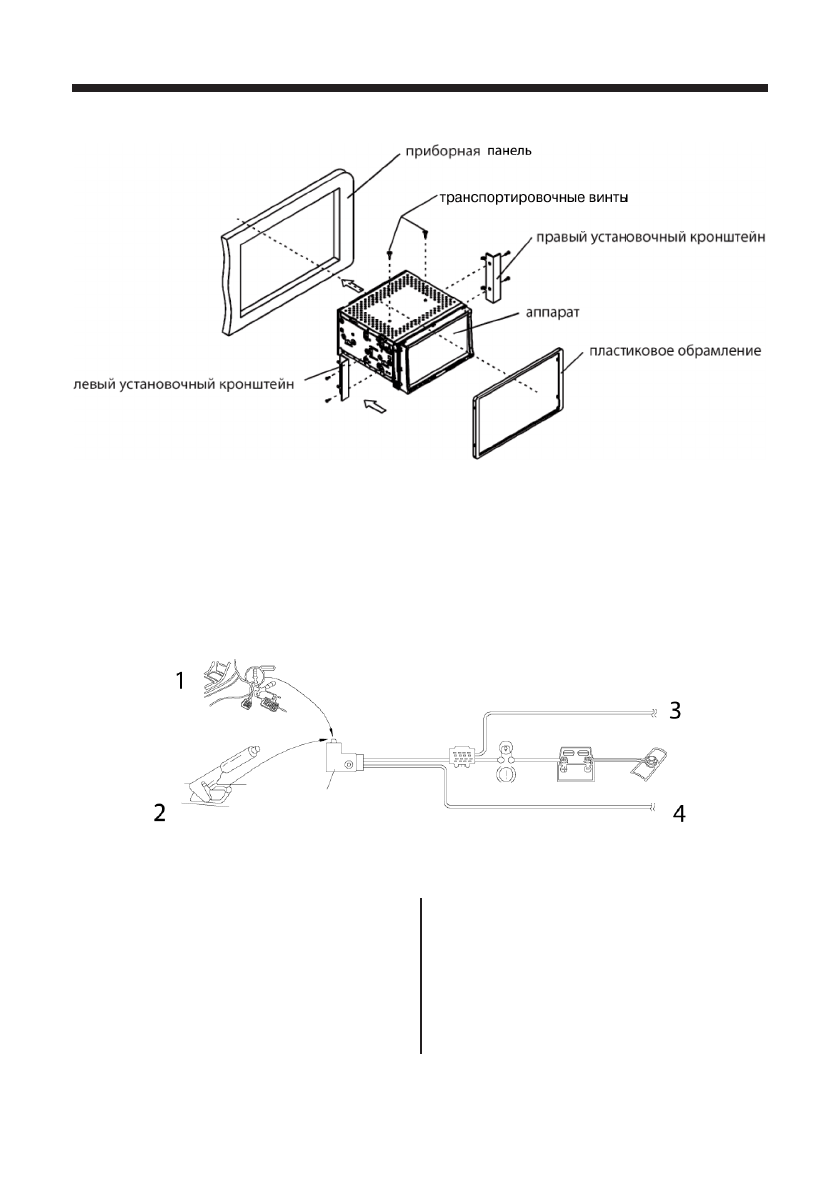 приборная панель

транспортировочные винты

правый установочный кронштейн

аппарат

пластиковое обрамление

левый установочный кронштейн

1

2

3

4