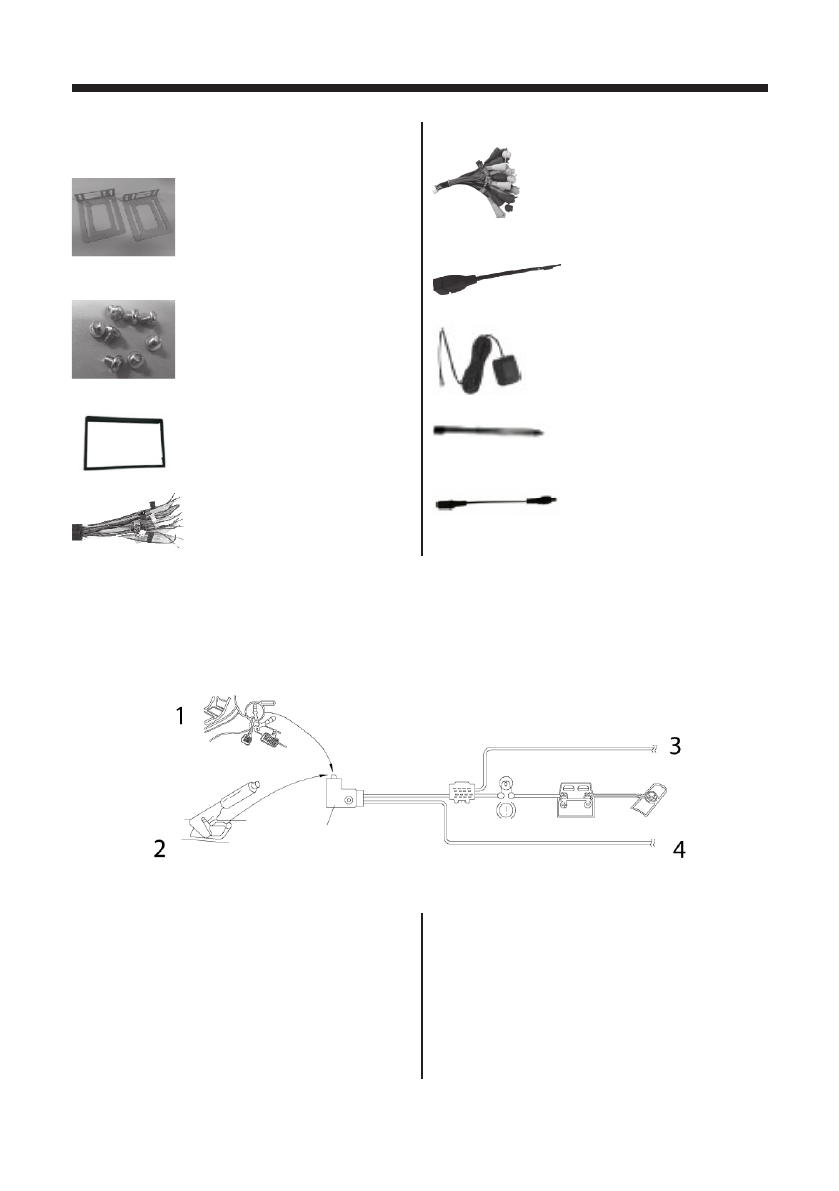 1

2

3

4