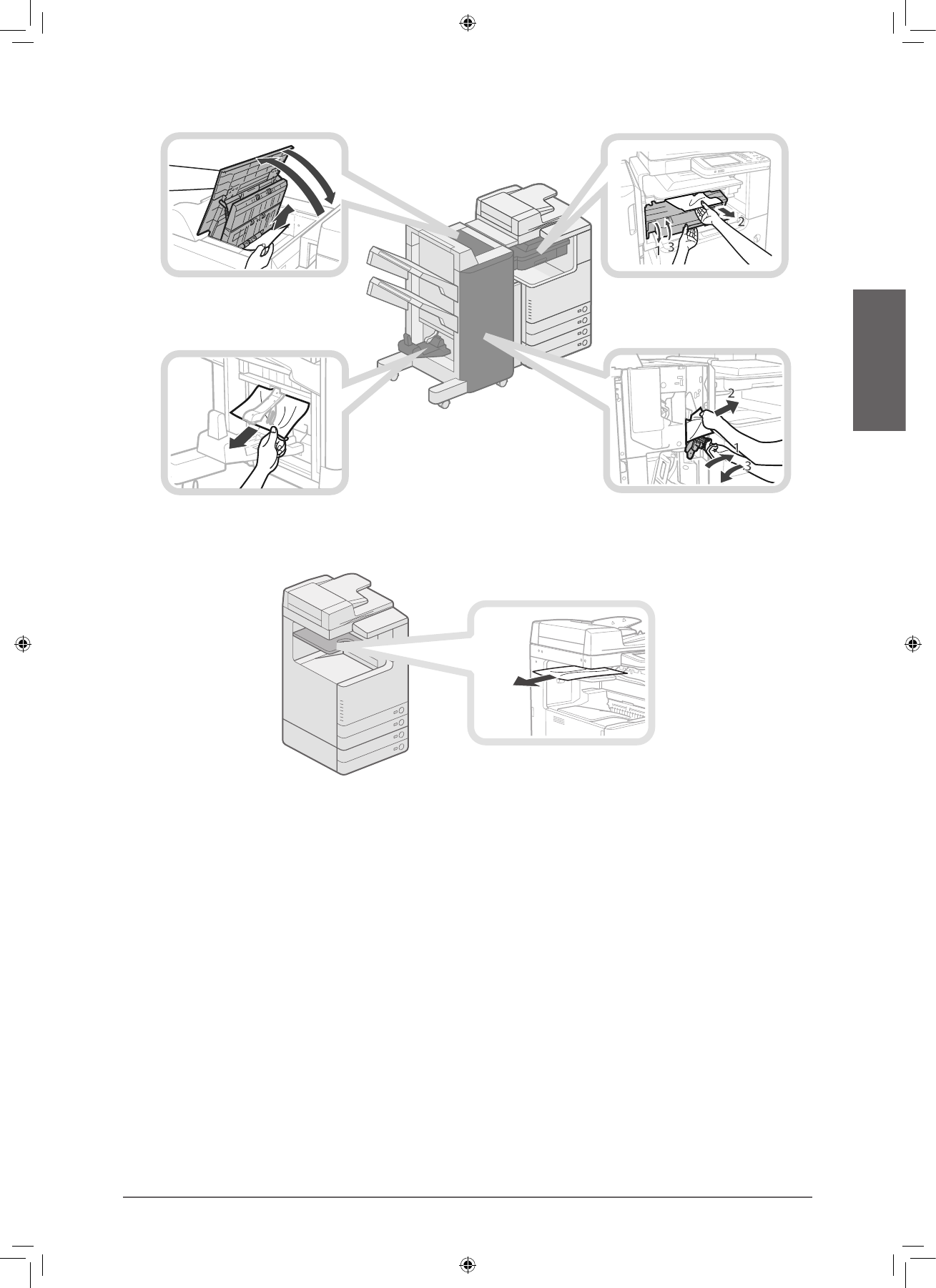 2
1 3

2
1
3