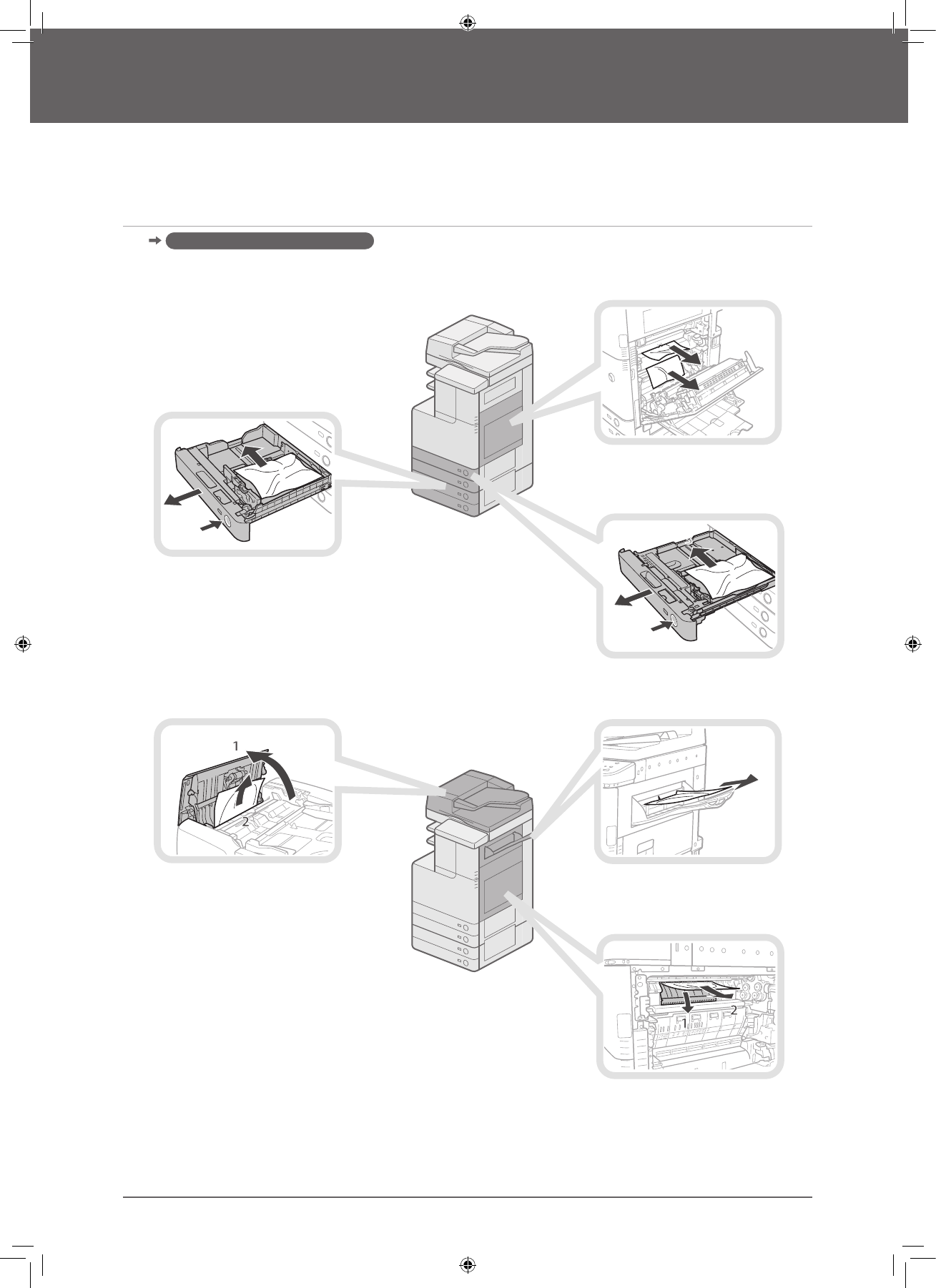 1
2
2
1