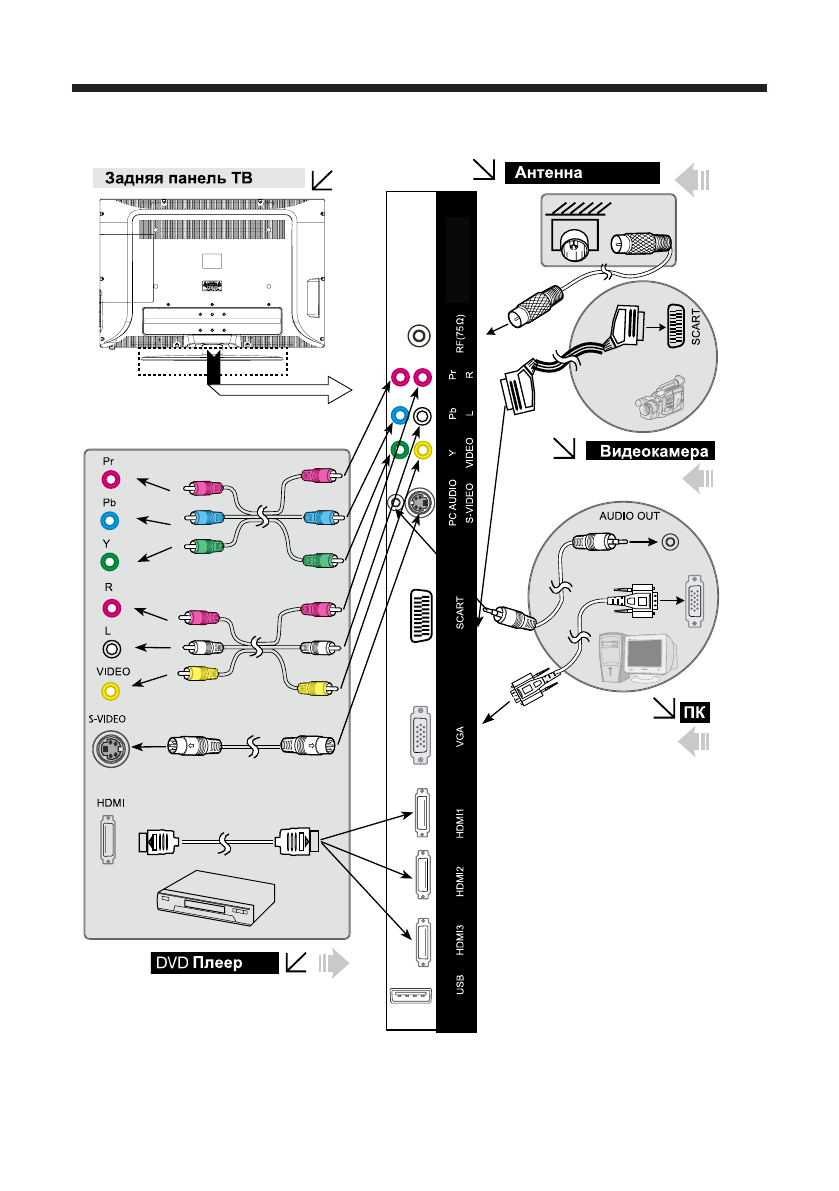 Задняя панель ТВ

Антенна

RF(75Ω)

Pr R

Pb L

Y VIDEO

PC AUDIO S-VIDEO

SCART

VGA

HDMI1

HDMI2

HDMI3

USB

SCART

Видеокамера

AUDIO OUT

ПК

Pr

Pb

Y

R

L

VIDEO

S-VIDEO

HDMI

DVD Плеер