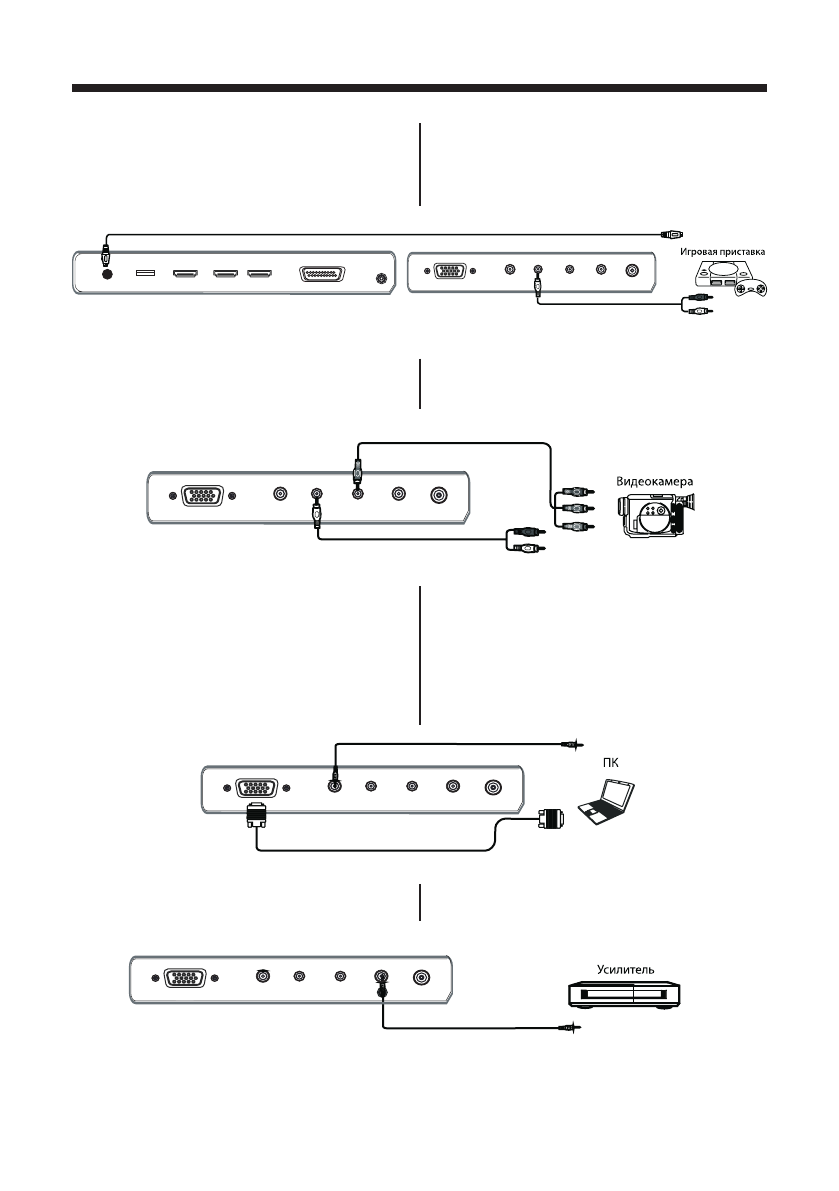 Игровая приставка

Видеокамера

ПК

Усилитель