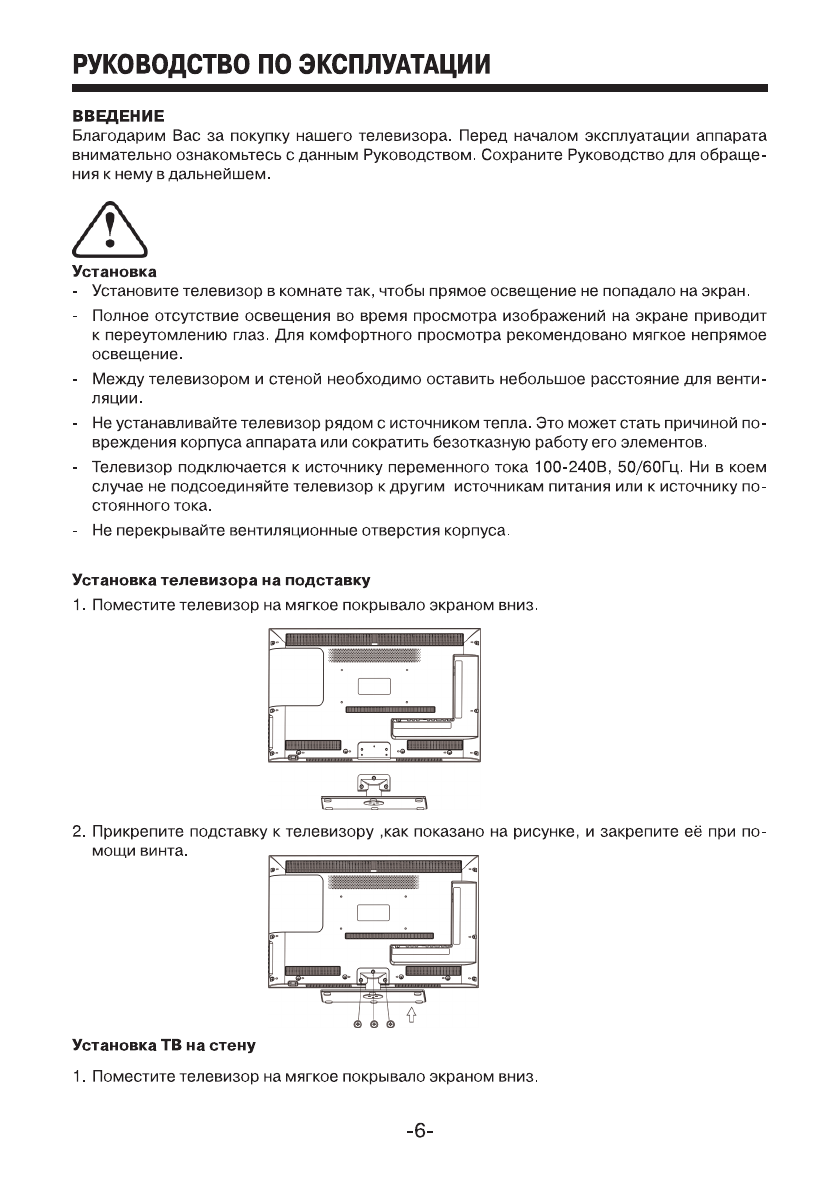 РУКОВОДСТВО ПО ЭКСПЛУАТАЦИИ

ВВЕДЕНИЕ
Благодарим Вас за покупку нашего телевизора. Перед началом эксплуатации аппарата внимательно ознакомьтесь с данным Руководством. Сохраните Руководство для обращения к нему в дальнейшем.

Установка
- Установите телевизор в комнате так, чтобы прямое освещение не попадало на экран.
- Полное отсутствие освещения во время просмотра изображений на экране приводит к переутомлению глаз. Для комфортного просмотра рекомендовано мягкое непрямое освещение.
- Между телевизором и стеной необходимо оставить небольшое расстояние для вентиляции.
- Не устанавливайте телевизор рядом с источником тепла. Это может стать причиной повреждения корпуса аппарата или сократить безотказную работу его элементов.
- Телевизор подключается к источнику переменного тока 100-240В, 50/60Гц. Ни в коем случае не подсоединяйте телевизор к другим источникам питания или к источнику постоянного тока.
- Не перекрывайте вентиляционные отверстия корпуса.

Установка телевизора на подставку
1. Поместите телевизор на мягкое покрывало экраном вниз.

2. Прикрепите подставку к телевизору ,как показано на рисунке, и закрепите её при помощи винта.

Установка ТВ на стену
1. Поместите телевизор на мягкое покрывало экраном вниз.

-6-