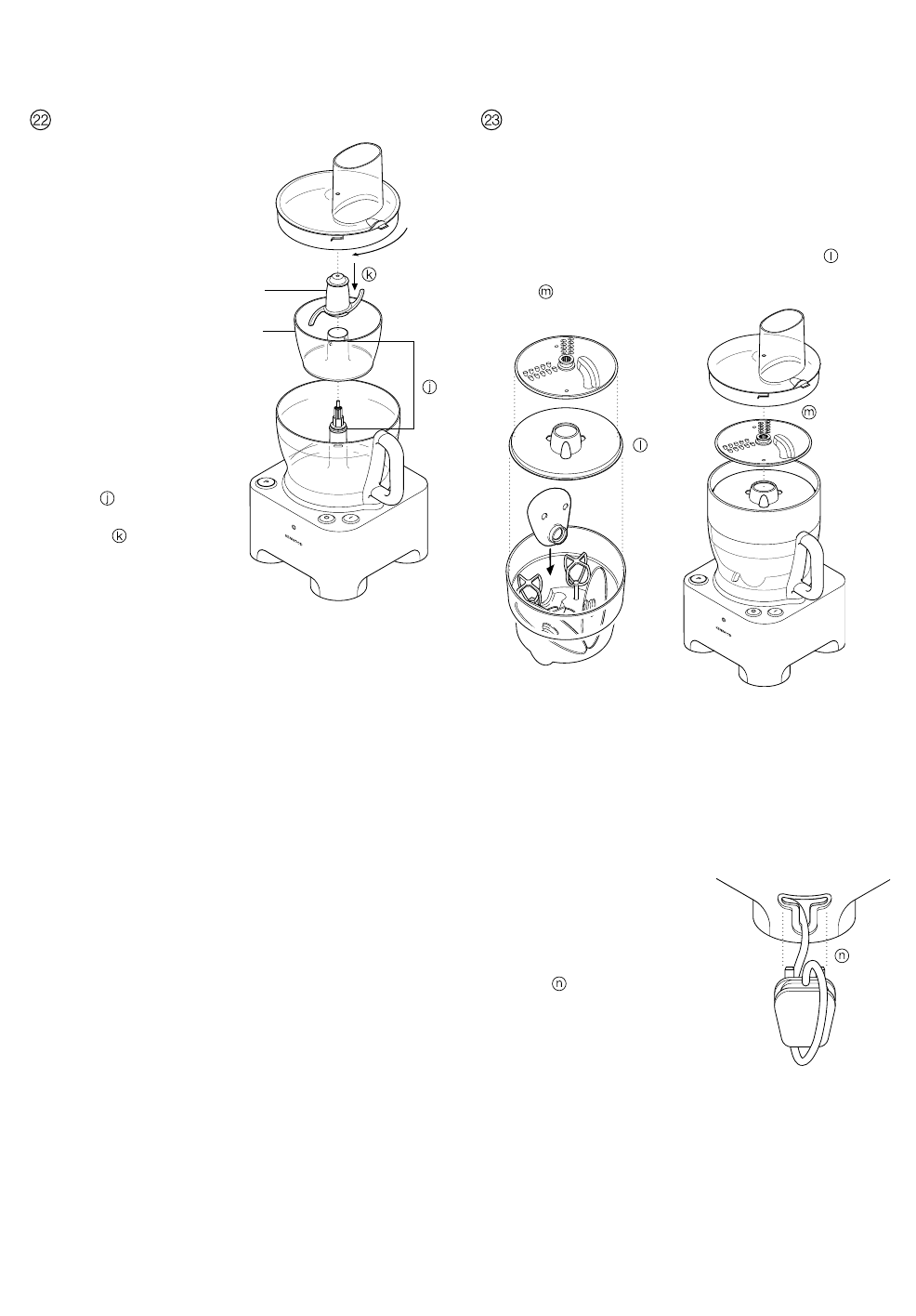 22

k

j

j

k

23

l

m

l

m

n

n