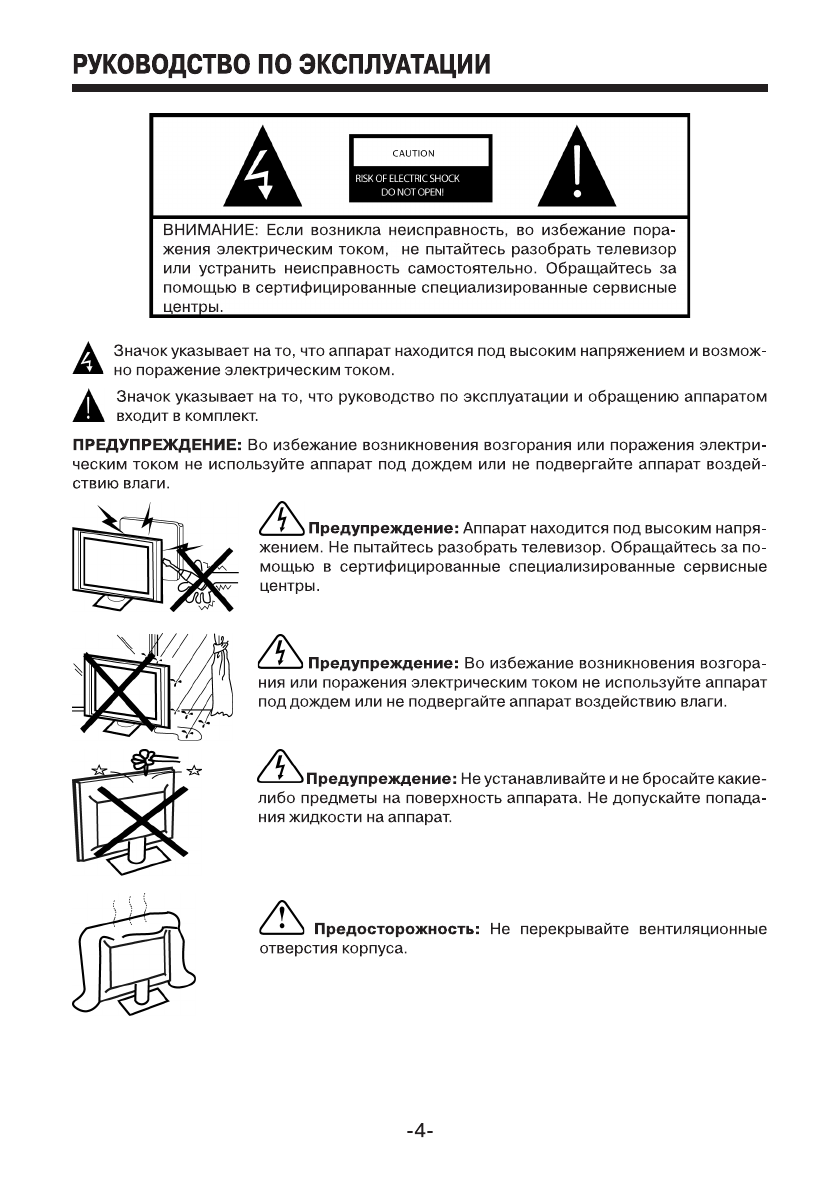 РУКОВОДСТВО ПО ЭКСПЛУАТАЦИИ

CAUTION

RISK OF ELECTRIC SHOCK
DO NOT OPEN!

ВНИМАНИЕ: Если возникла неисправность, во избежание поражения электрическим током, не пытайтесь разобрать телевизор или устранить неисправность самостоятельно. Обращайтесь за помощью в сертифицированные специализированные сервисные центры.

Значок указывает на то, что аппарат находится под высоким напряжением и возможно поражение электрическим током.

Значок указывает на то, что руководство по эксплуатации и обращению аппаратом входит в комплект.

ПРЕДУПРЕЖДЕНИЕ: Во избежание возникновения возгорания или поражения электрическим током не используйте аппарат под дождем или не подвергайте аппарат воздействию влаги.

Предупреждение: Аппарат находится под высоким напряжением. Не пытайтесь разобрать телевизор. Обращайтесь за помощью в сертифицированные специализированные сервисные центры.

Предупреждение: Во избежание возникновения возгорания или поражения электрическим током не используйте аппарат под дождем или не подвергайте аппарат воздействию влаги.

Предупреждение: Не устанавливайте и не бросайте какие-либо предметы на поверхность аппарата. Не допускайте попадания жидкости на аппарат.

Предосторожность: Не перекрывайте вентиляционные отверстия корпуса.

-4-