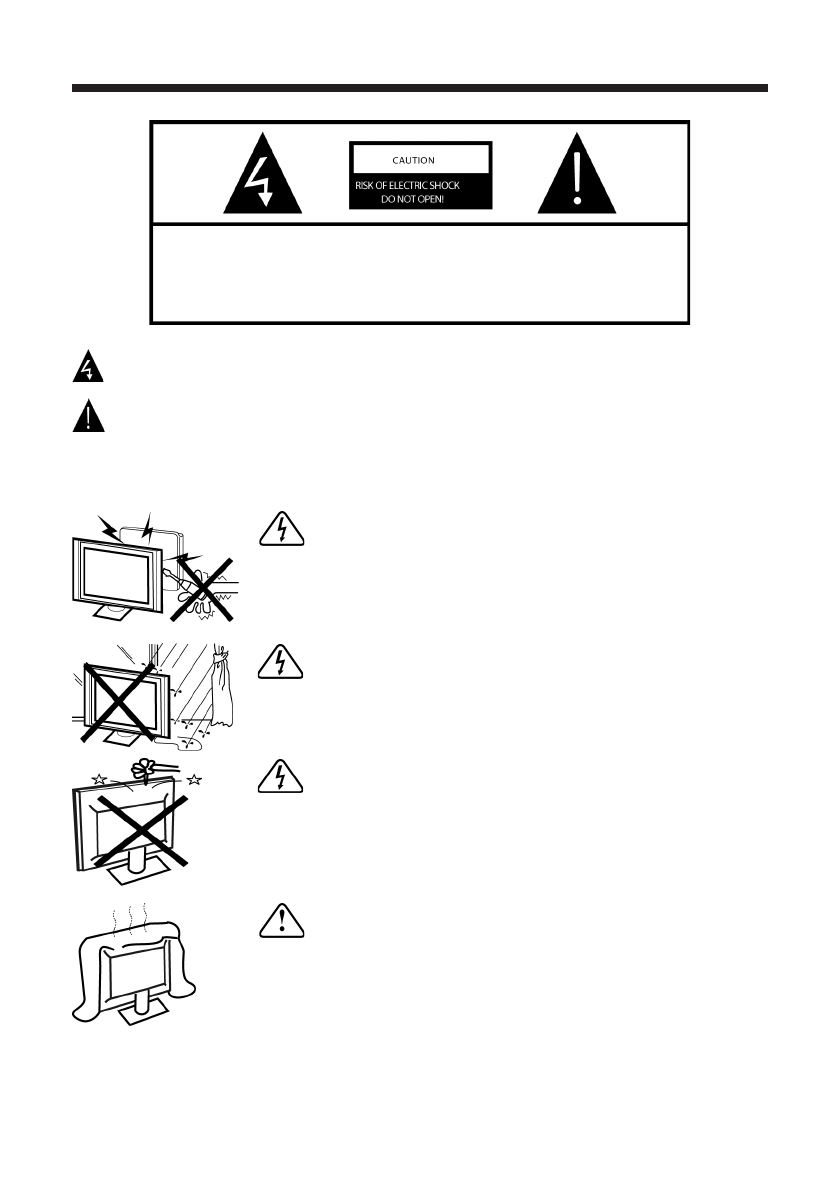 CAUTION

RISK OF ELECTRIC SHOCK
DO NOT OPEN!