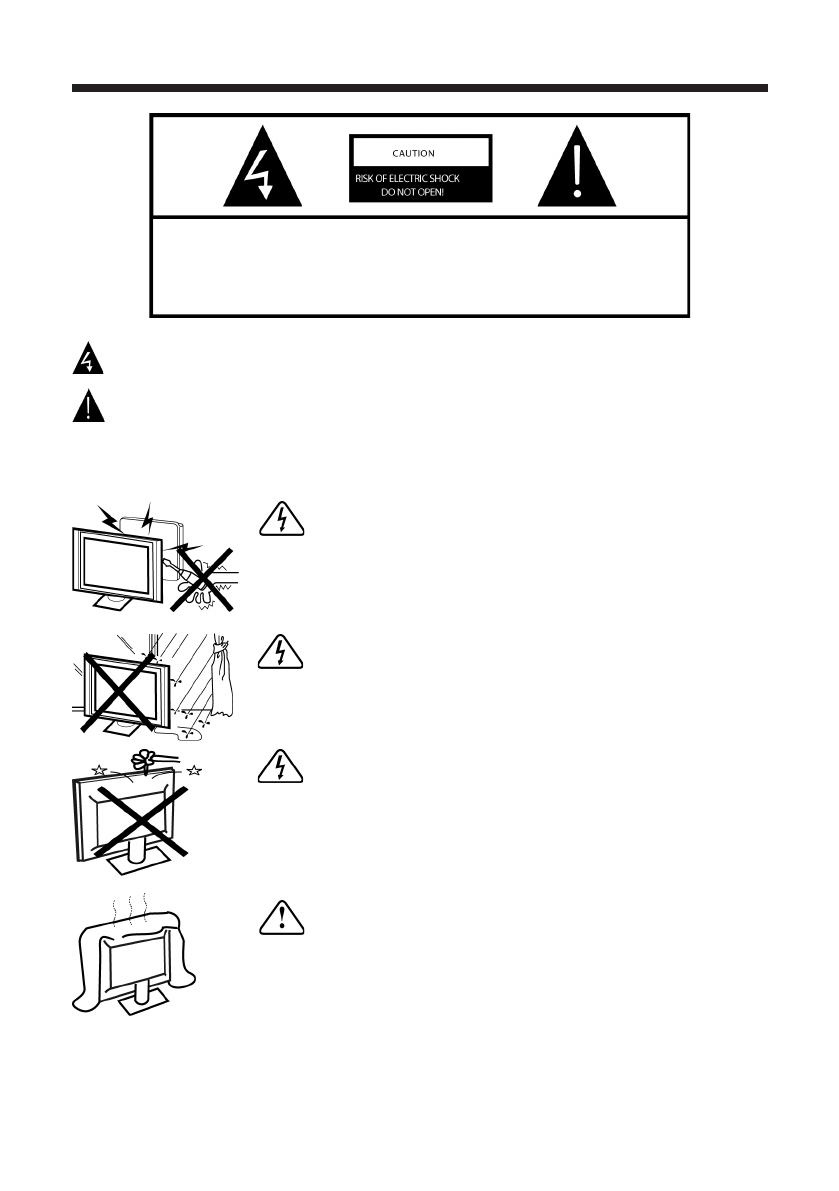 CAUTION
RISK OF ELECTRIC SHOCK
DO NOT OPEN!