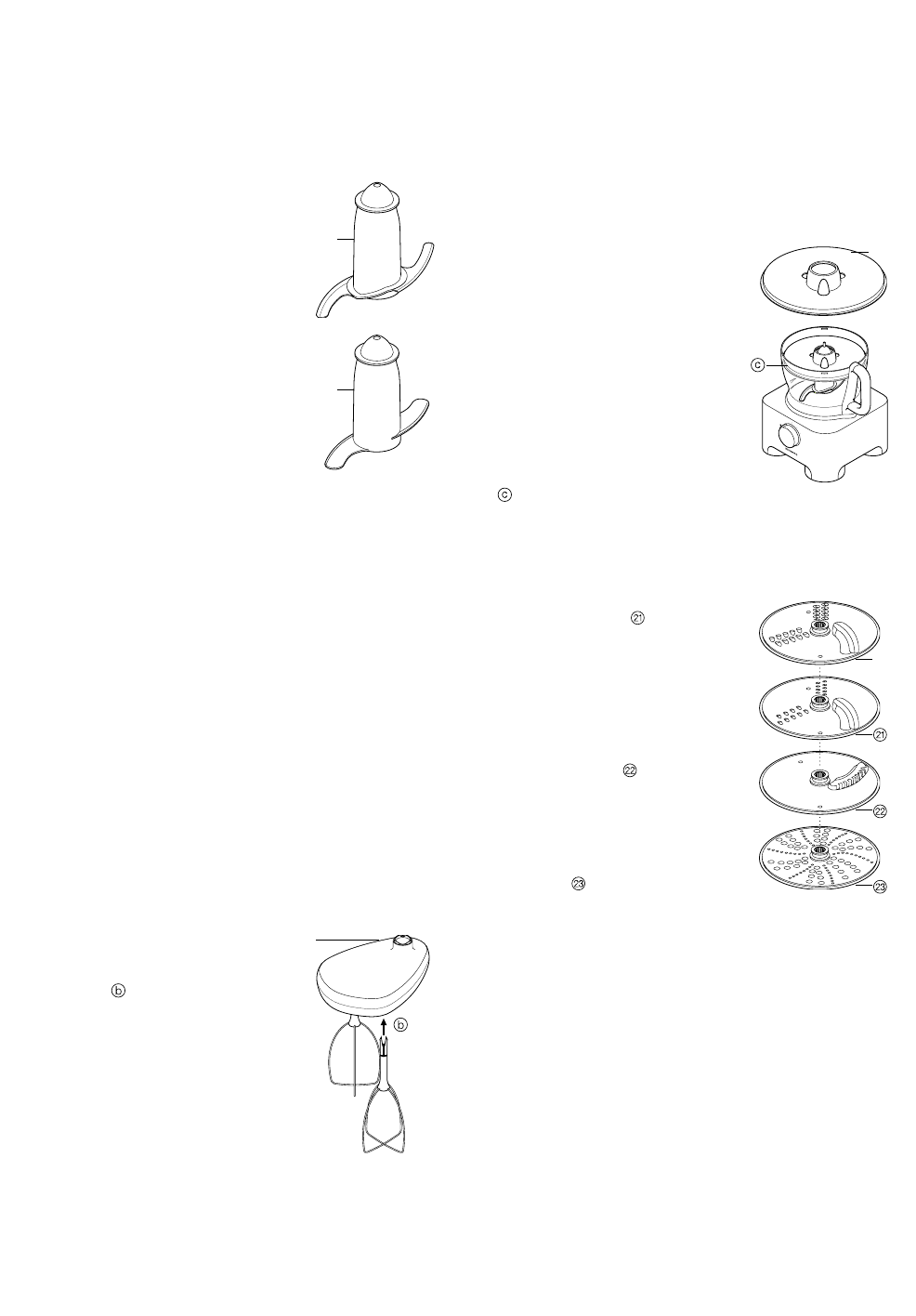 ⓒ

ⓒ

㉑

㉑

㉒

㉒

㉓

㉓

ⓑ

ⓑ