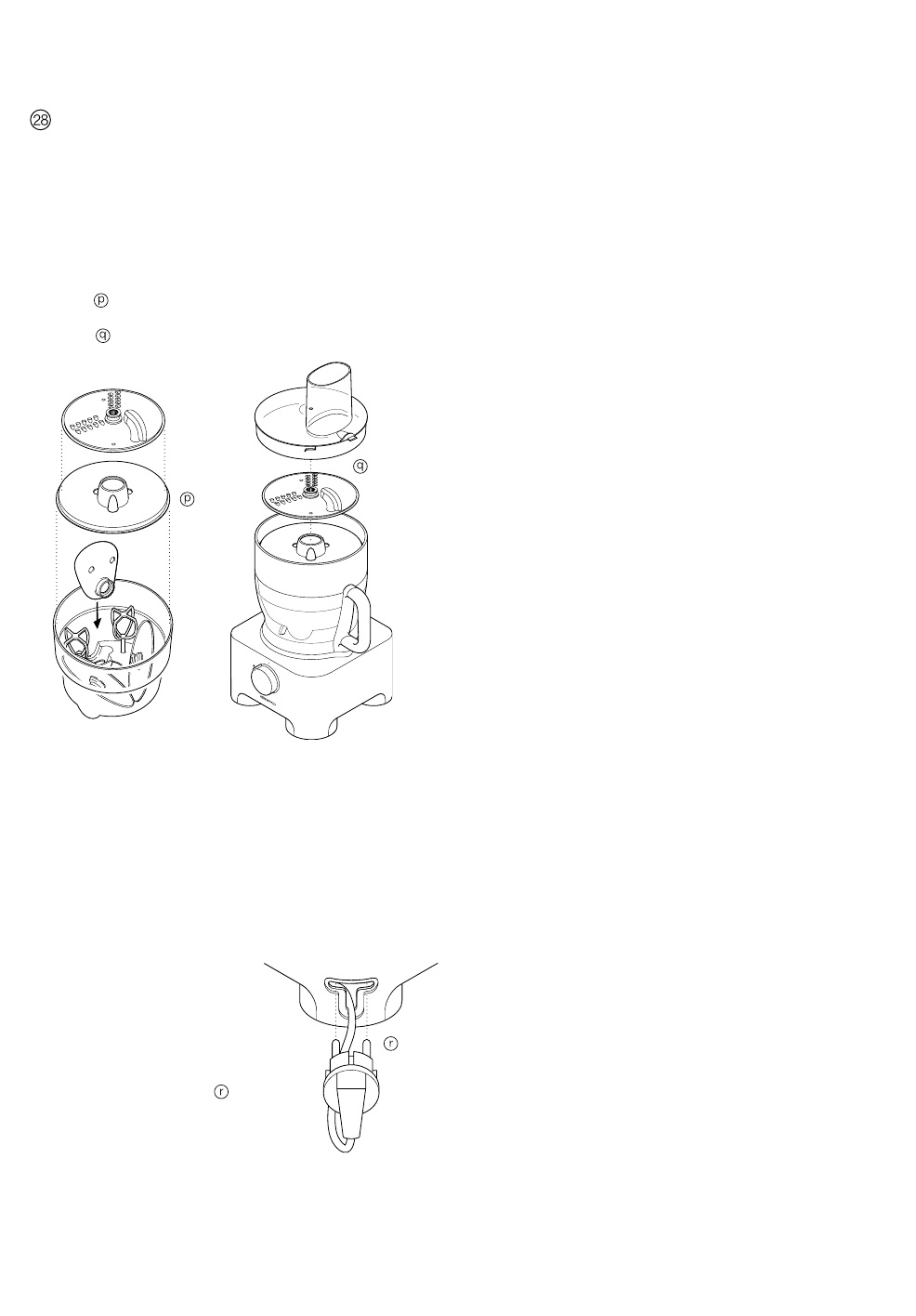 28

p

q

q

p

r

r