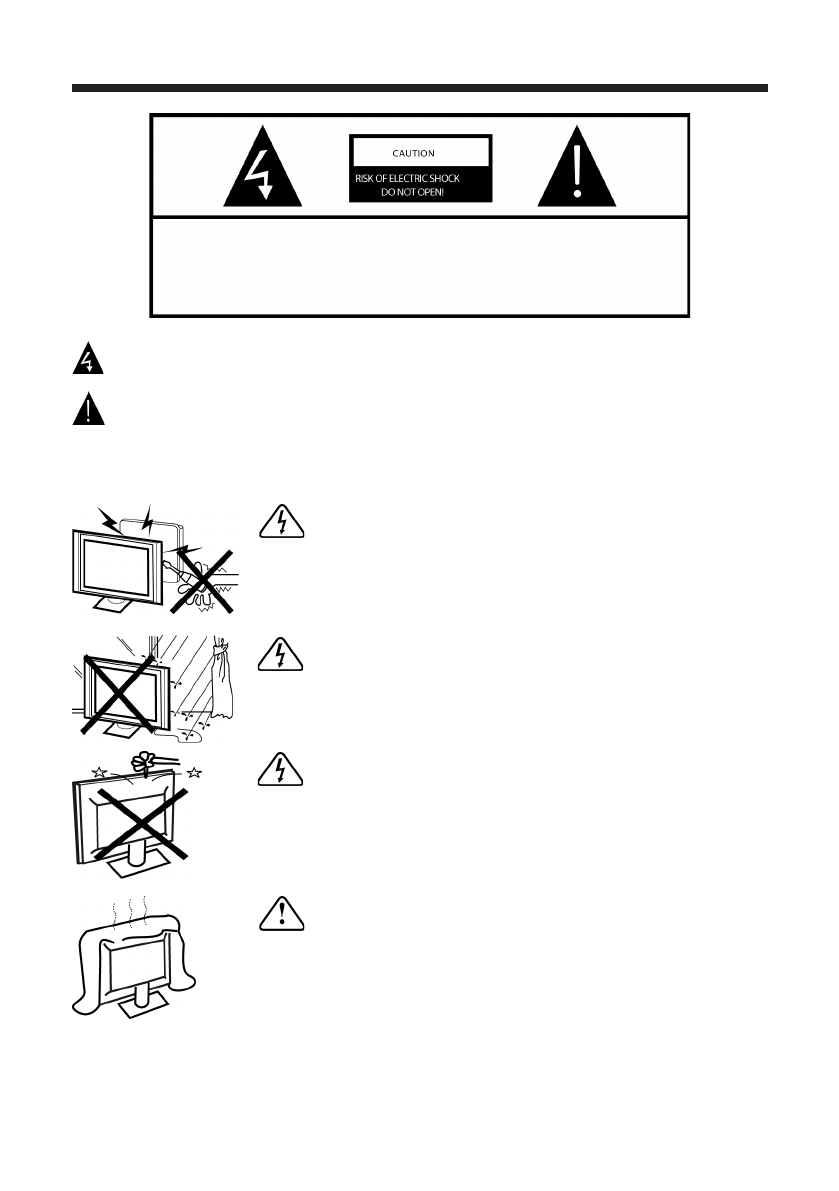 CAUTION
RISK OF ELECTRIC SHOCK
DO NOT OPEN!