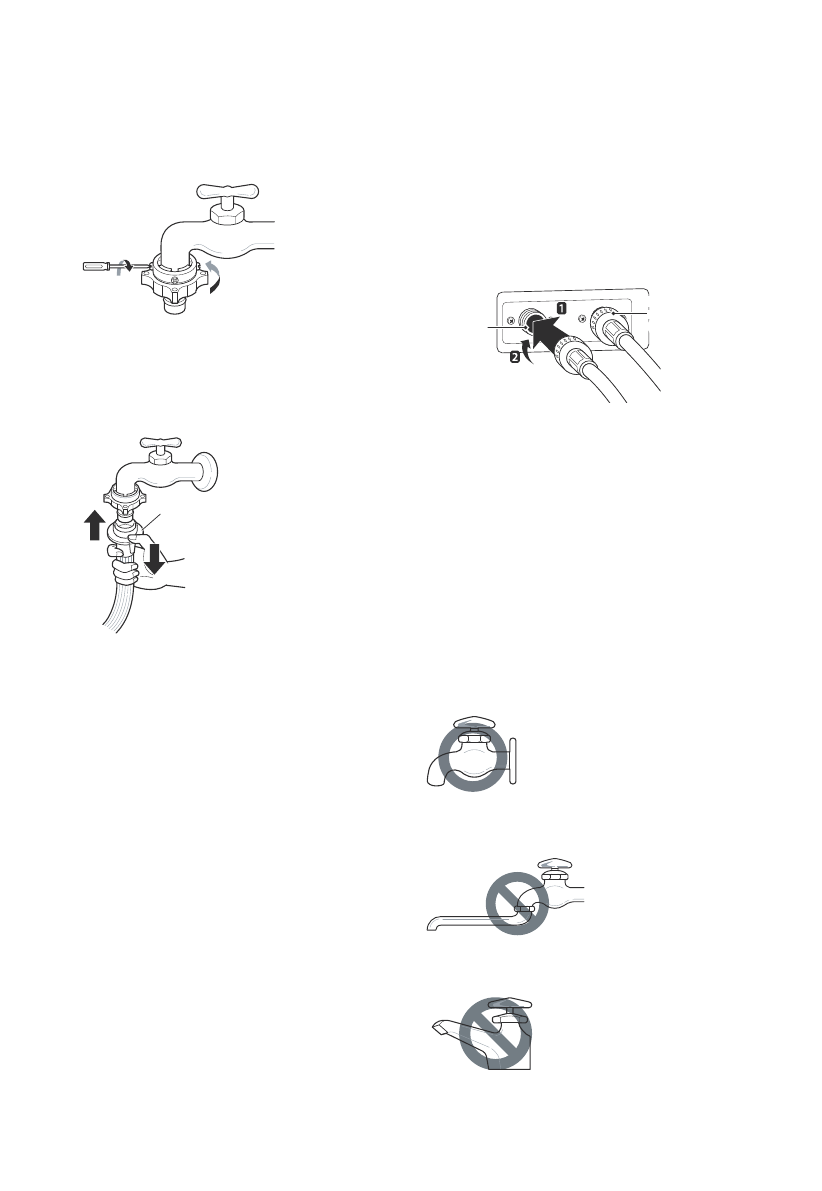 1

2